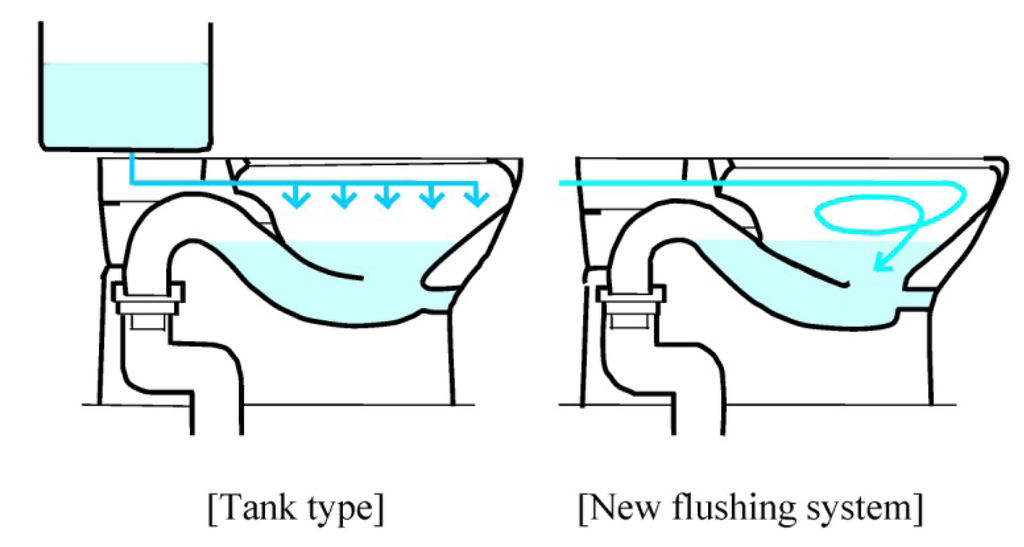 [Tank type]

[New flushing system]