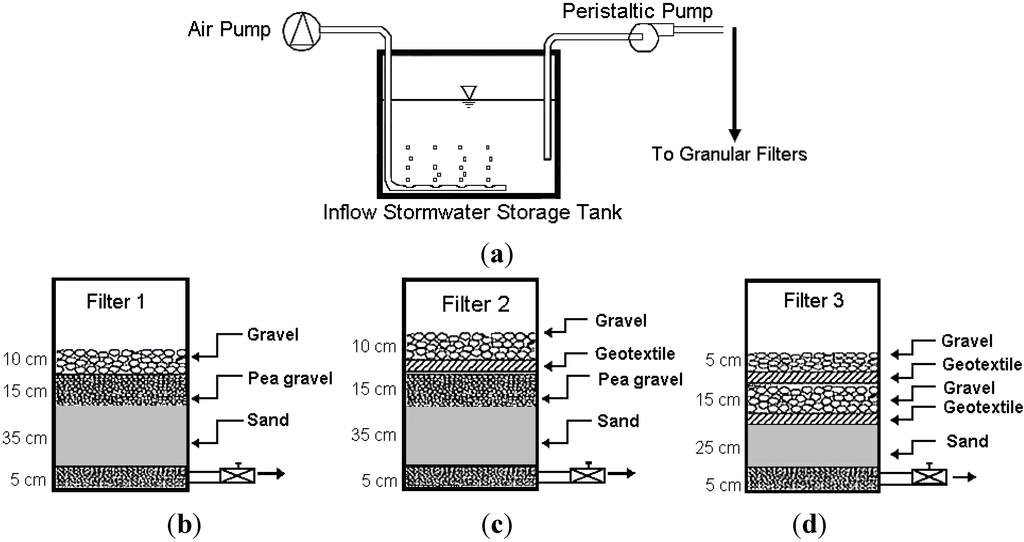 Air Pump

Peristaltic Pump

To Granular Filters

Inflow Stormwater Storage Tank

(a)

Filter 1

10 cm
15 cm
35 cm
5 cm

Gravel
Pea gravel
Sand

(b)

Filter 2

10 cm
15 cm
35 cm
5 cm

Gravel
Geotextile
Pea gravel
Sand

(c)

Filter 3

5 cm
15 cm
25 cm
5 cm

Gravel
Geotextile
Gravel
Geotextile
Sand

(d)