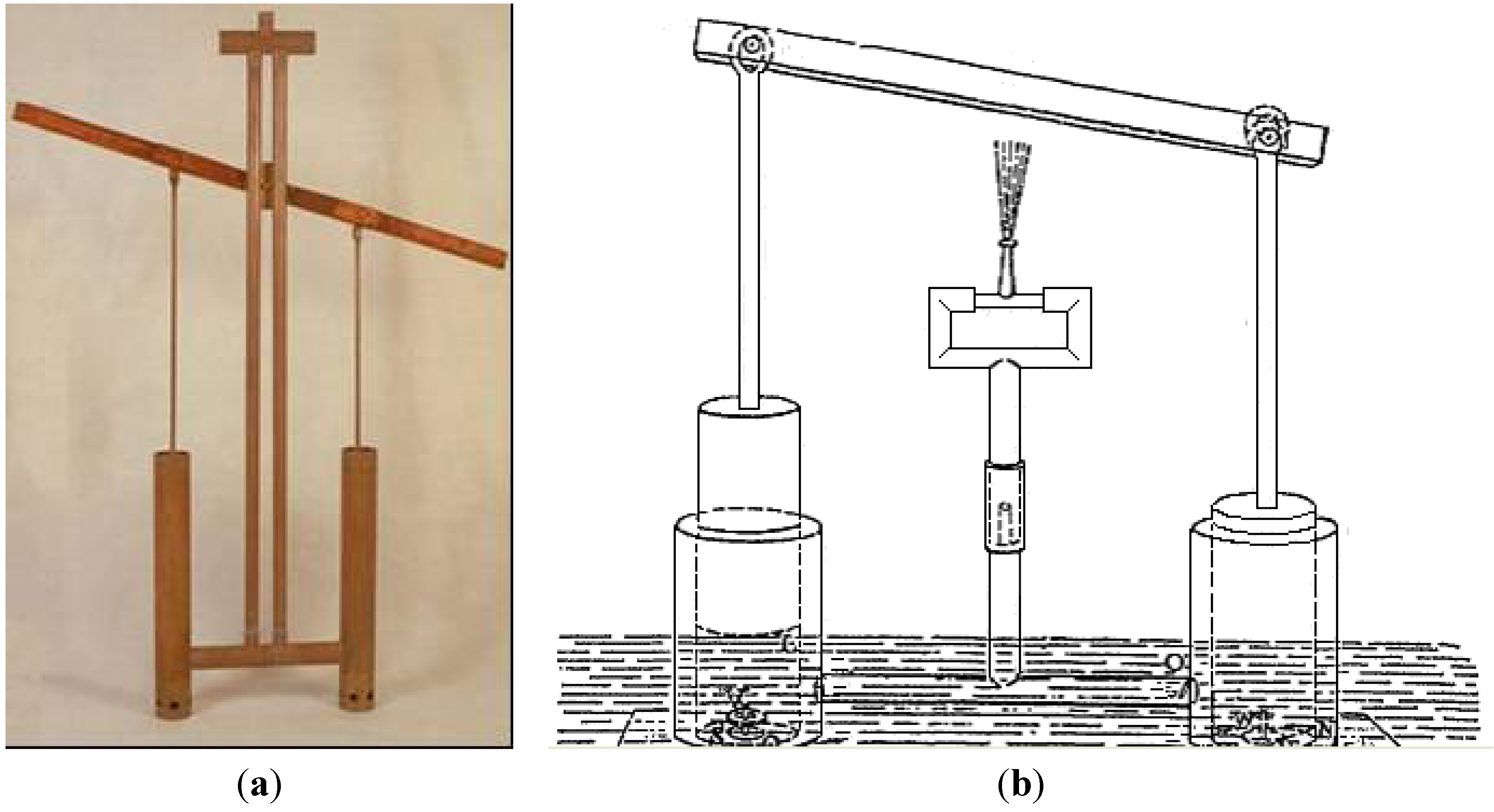 (a)

(b)