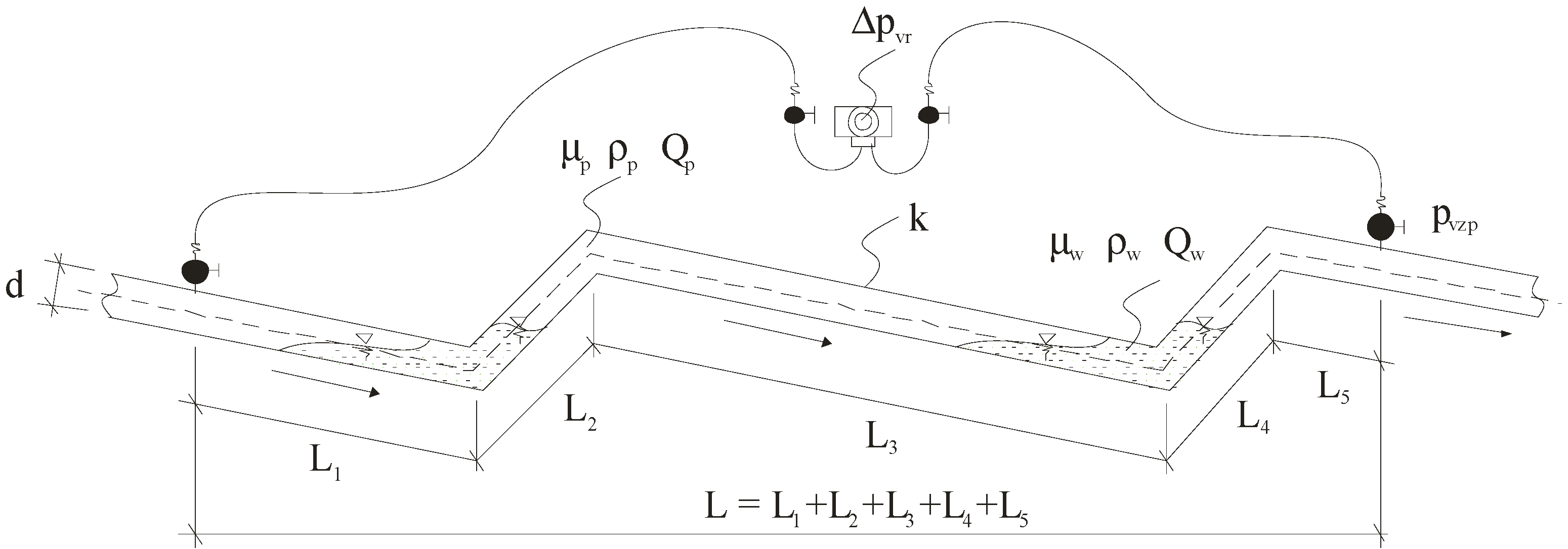 $\Delta p_{vr}$

$\mu_p$ $\rho_p$ $Q_p$

k

$\mu_w$ $\rho_w$ $Q_w$

$p_{vzp}$

d

$L_1$

$L_2$

$L_3$

$L_4$

$L_5$

$L = L_1 + L_2 + L_3 + L_4 + L_5$