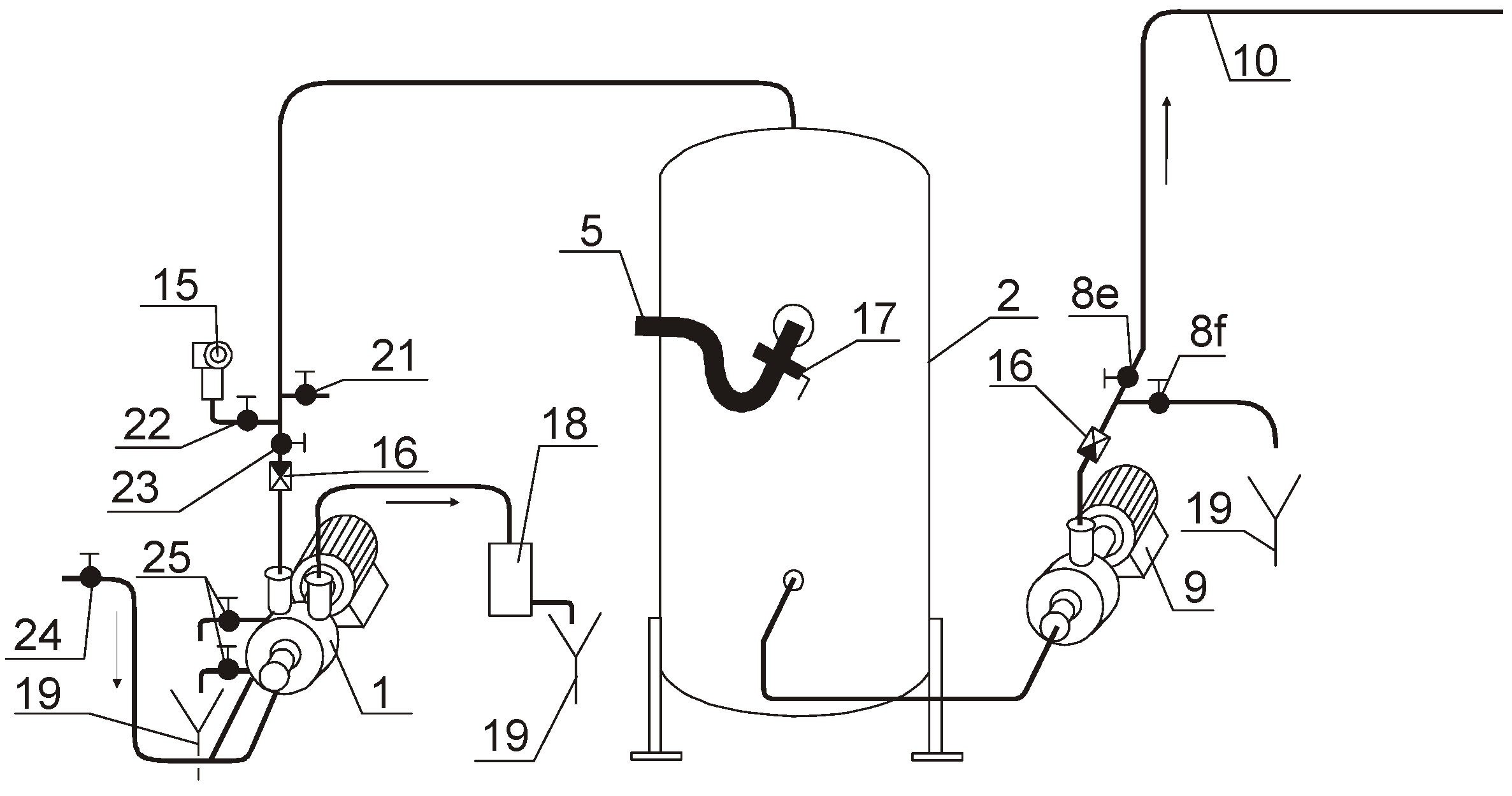 10

5

15

17

2

8e

8f

21

16

22

18

23

16

19

25

9

24

1

19

19