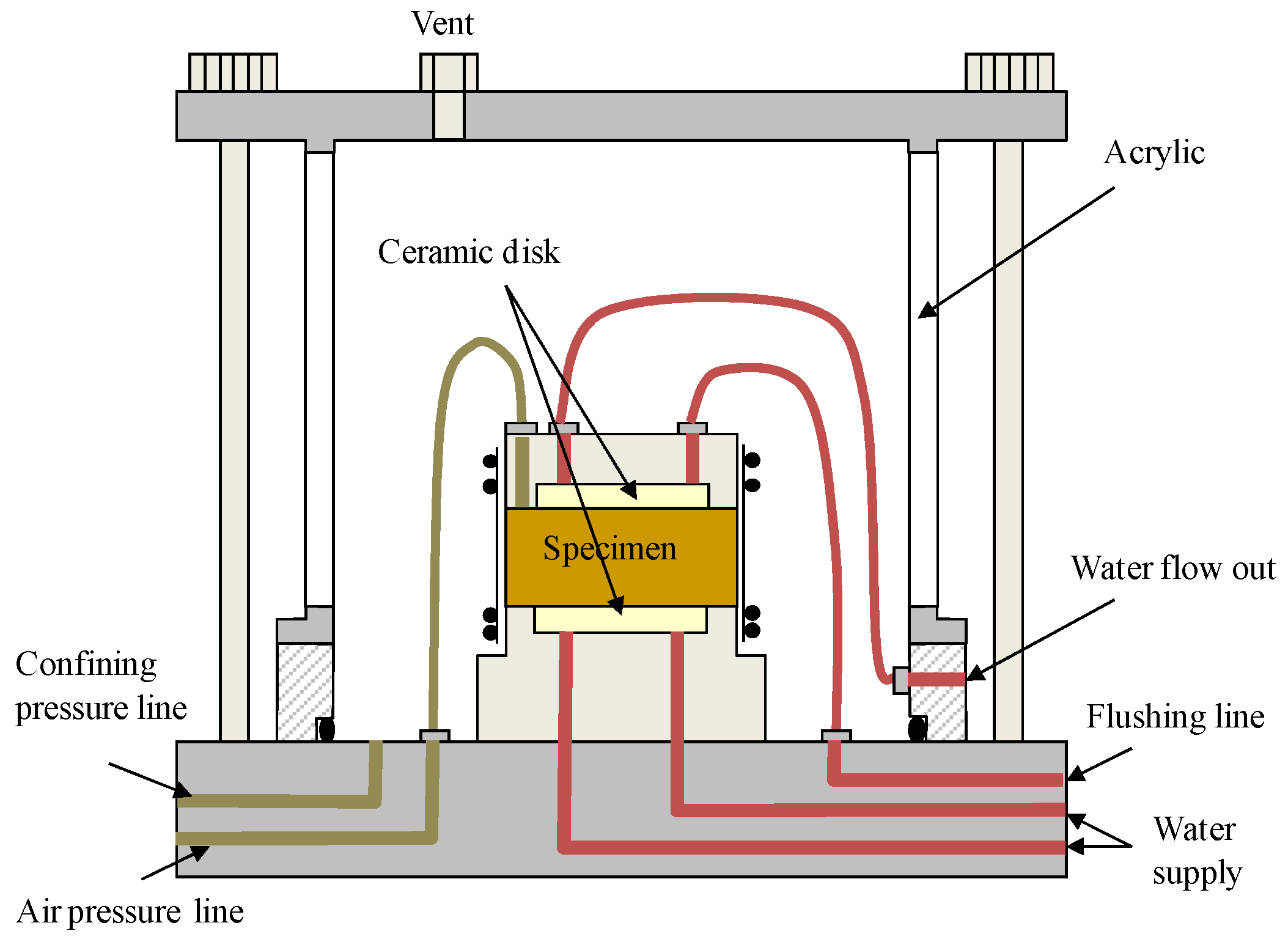 Vent

Acrylic

Ceramic disk

Specimen

Water flow out

Confining pressure line

Flushing line

Water supply

Air pressure line