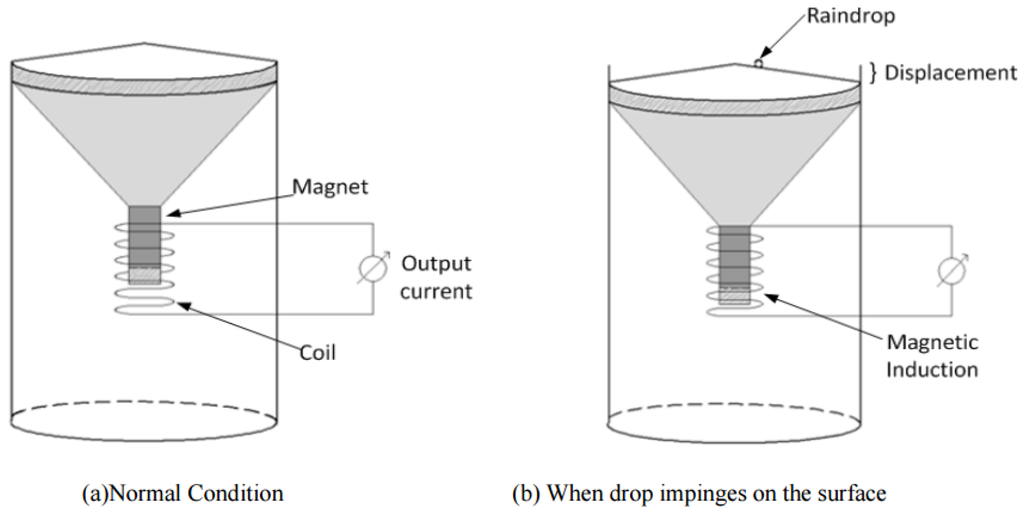 Magnet

Output current

Coil

(a)Normal Condition

Raindrop

} Displacement

Magnetic Induction

(b) When drop impinges on the surface