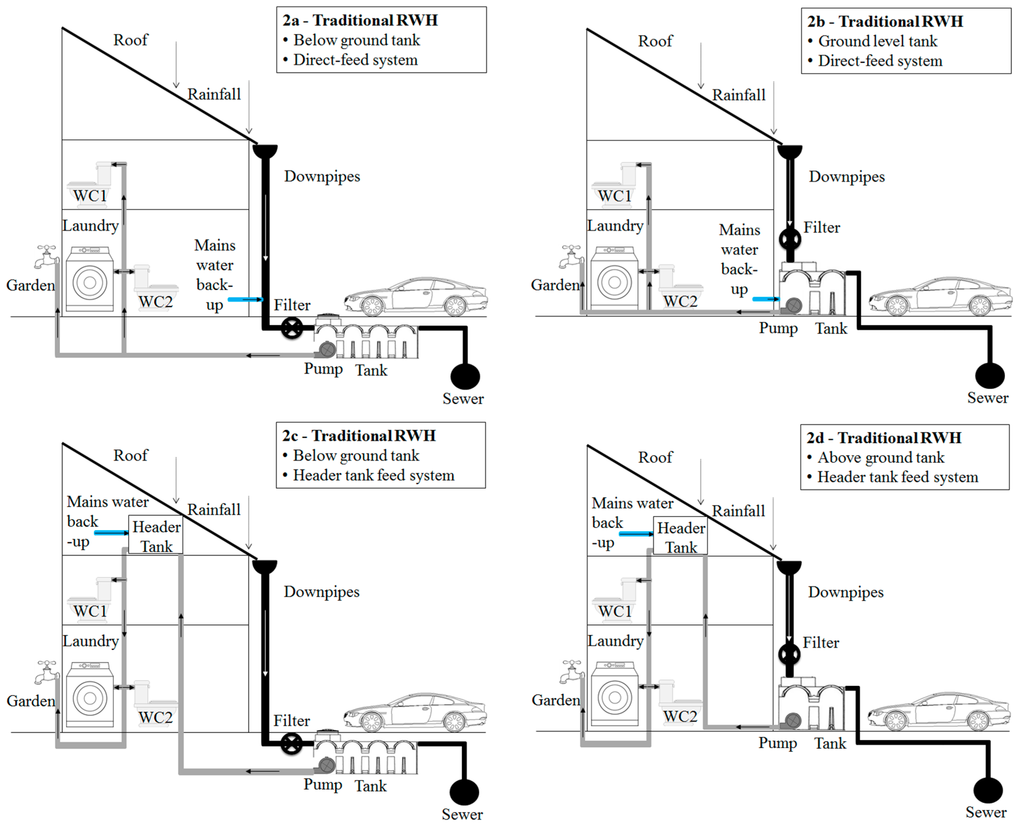 2a - Traditional RWH
• Below ground tank
• Direct-feed system

Roof
Rainfall
Downpipes
WC1
Laundry
Mains water back-up
Garden
WC2
Filter
Pump
Tank
Sewer

2b - Traditional RWH
• Ground level tank
• Direct-feed system

Roof
Rainfall
Downpipes
WC1
Laundry
Filter
Mains water back-up
Garden
WC2
Pump
Tank
Sewer

2c - Traditional RWH
• Below ground tank
• Header tank feed system

Roof
Mains water back -up
Header Tank
Rainfall
Downpipes
WC1
Laundry
Garden
WC2
Filter
Pump
Tank
Sewer

2d - Traditional RWH
• Above ground tank
• Header tank feed system

Roof
Mains water back -up
Header Tank
Rainfall
Downpipes
WC1
Laundry
Filter
Garden
WC2
Pump
Tank
Sewer