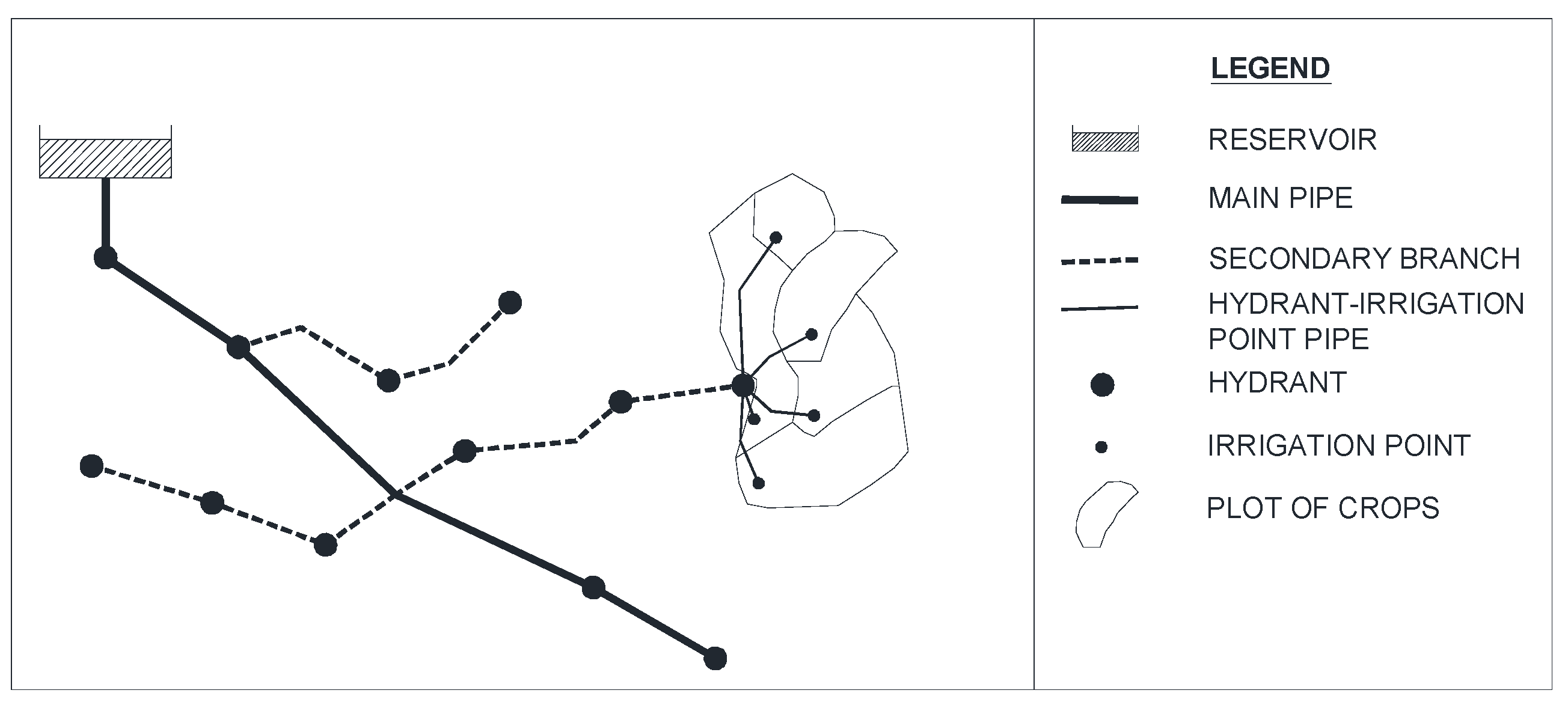 LEGEND

RESERVOIR

MAIN PIPE

SECONDARY BRANCH

HYDRANT-IRRIGATION POINT PIPE

HYDRANT

IRRIGATION POINT

PLOT OF CROPS