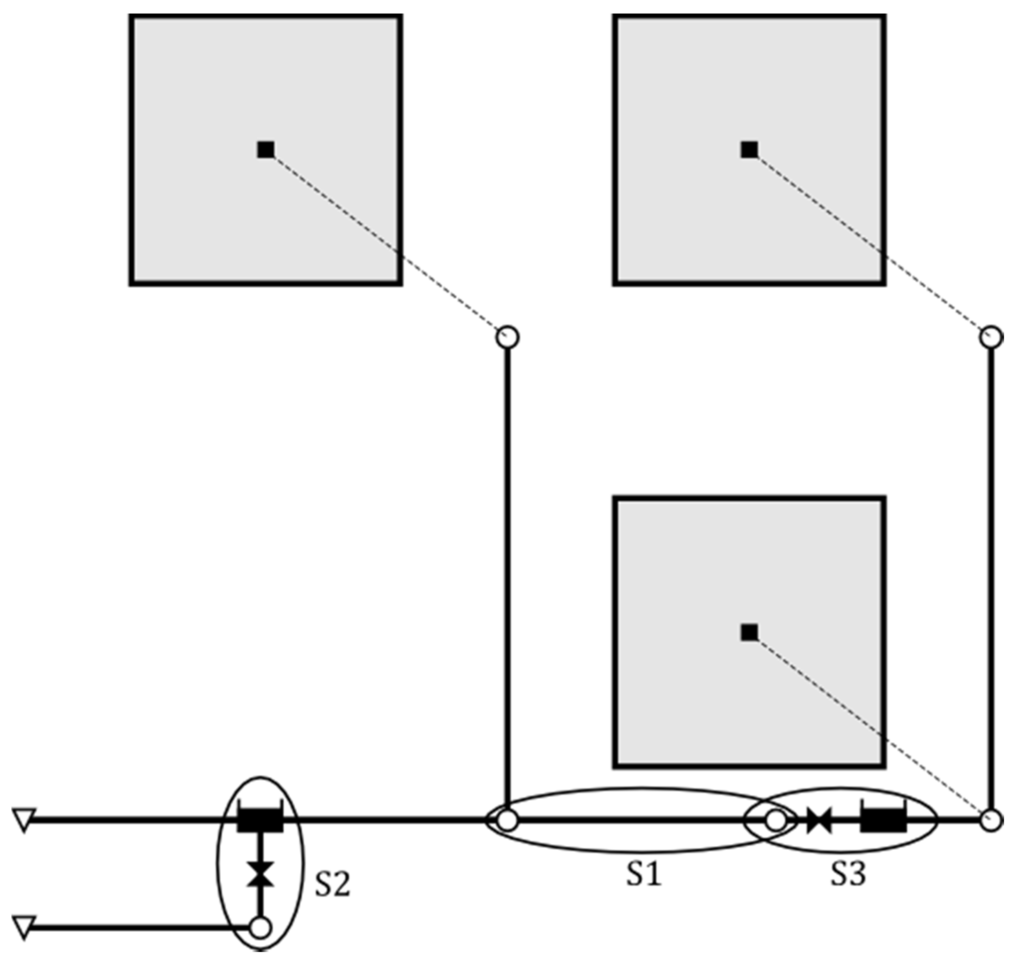 S2
S1
S3