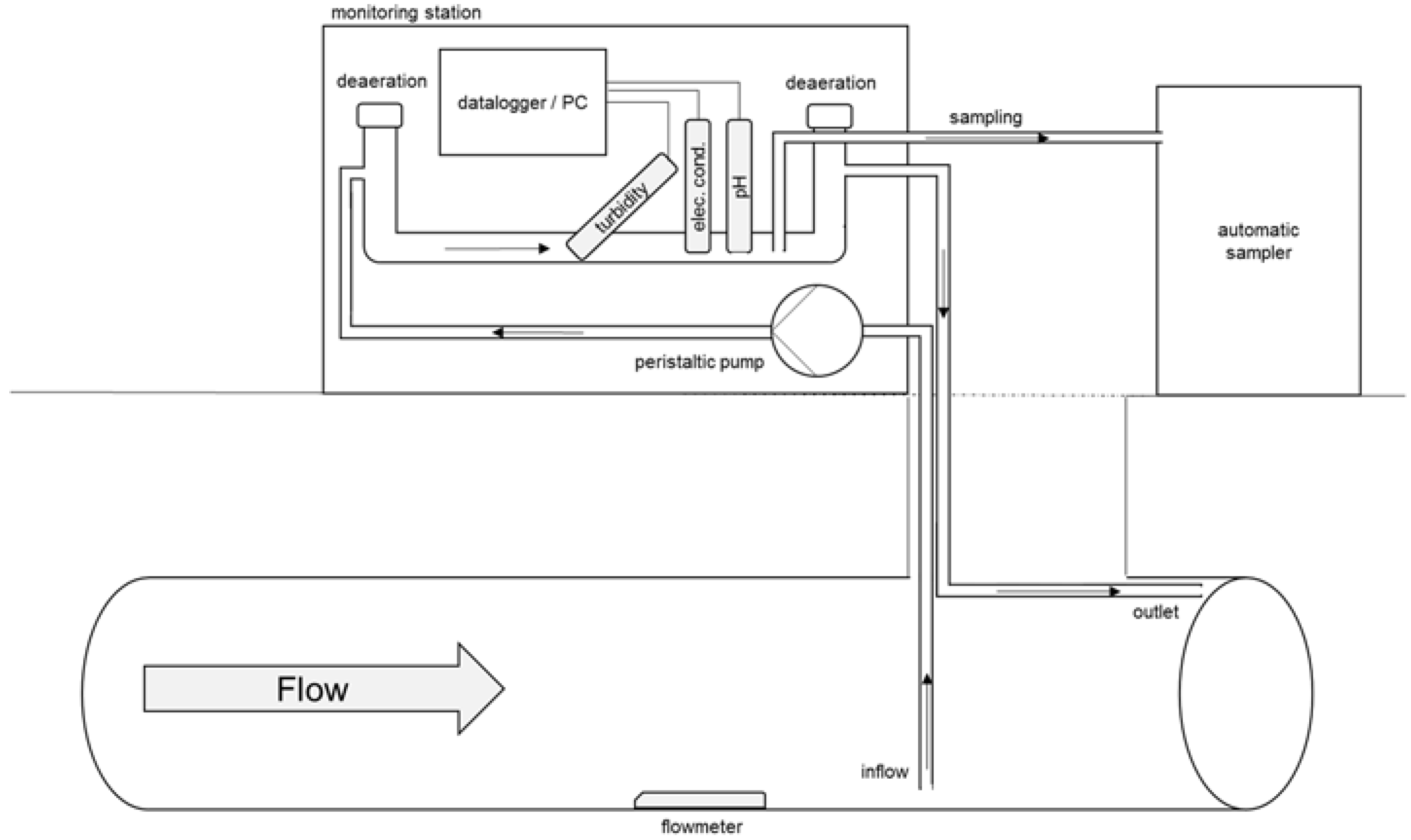 monitoring station

deaeration

datalogger / PC

deaeration

sampling

turbidity

elec. cond.

pH

automatic sampler

peristaltic pump

outlet

Flow

inflow

flowmeter