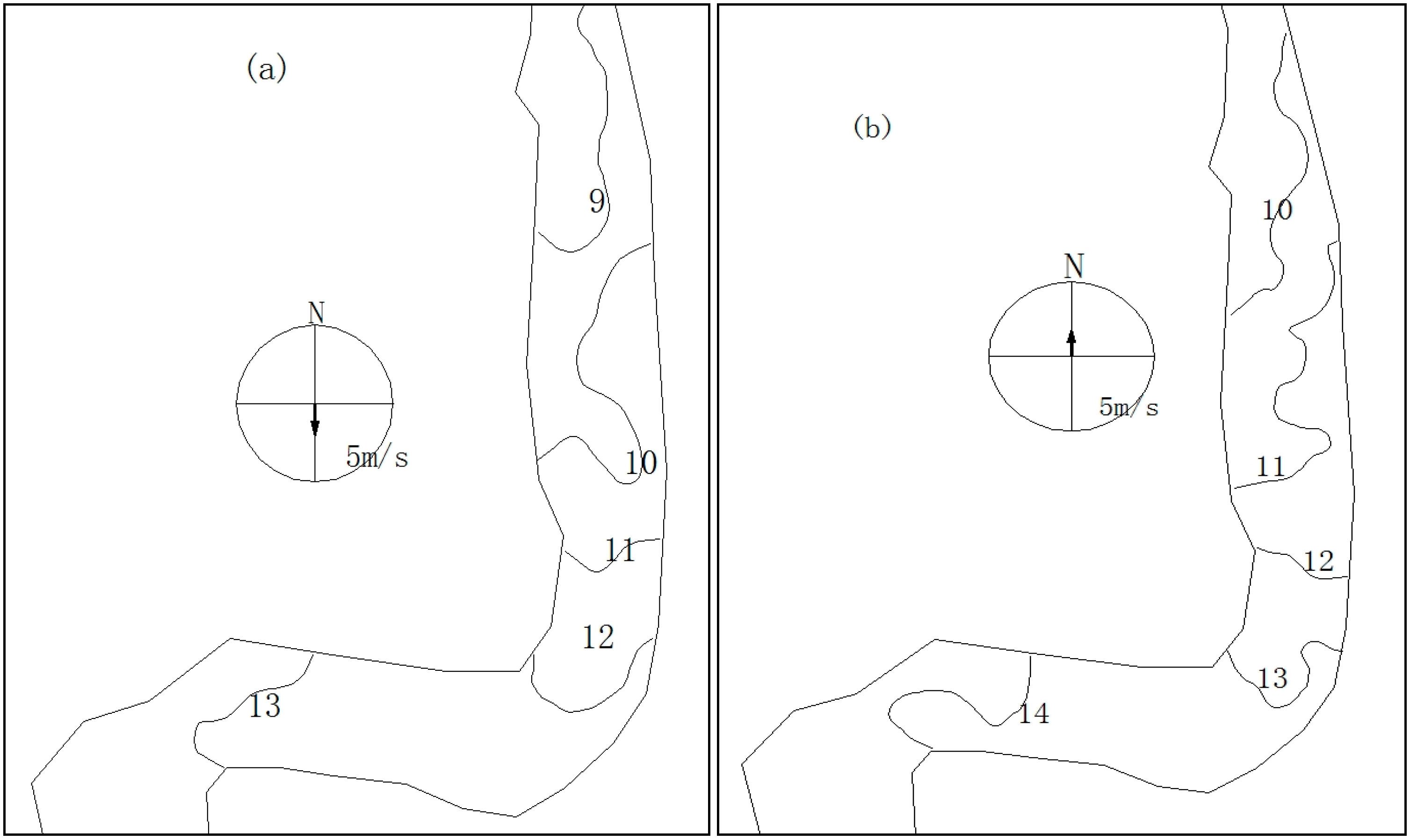 (a)

9

N

5m/s

10

11

12

13

(b)

10

N

5m/s

11

12

13

14