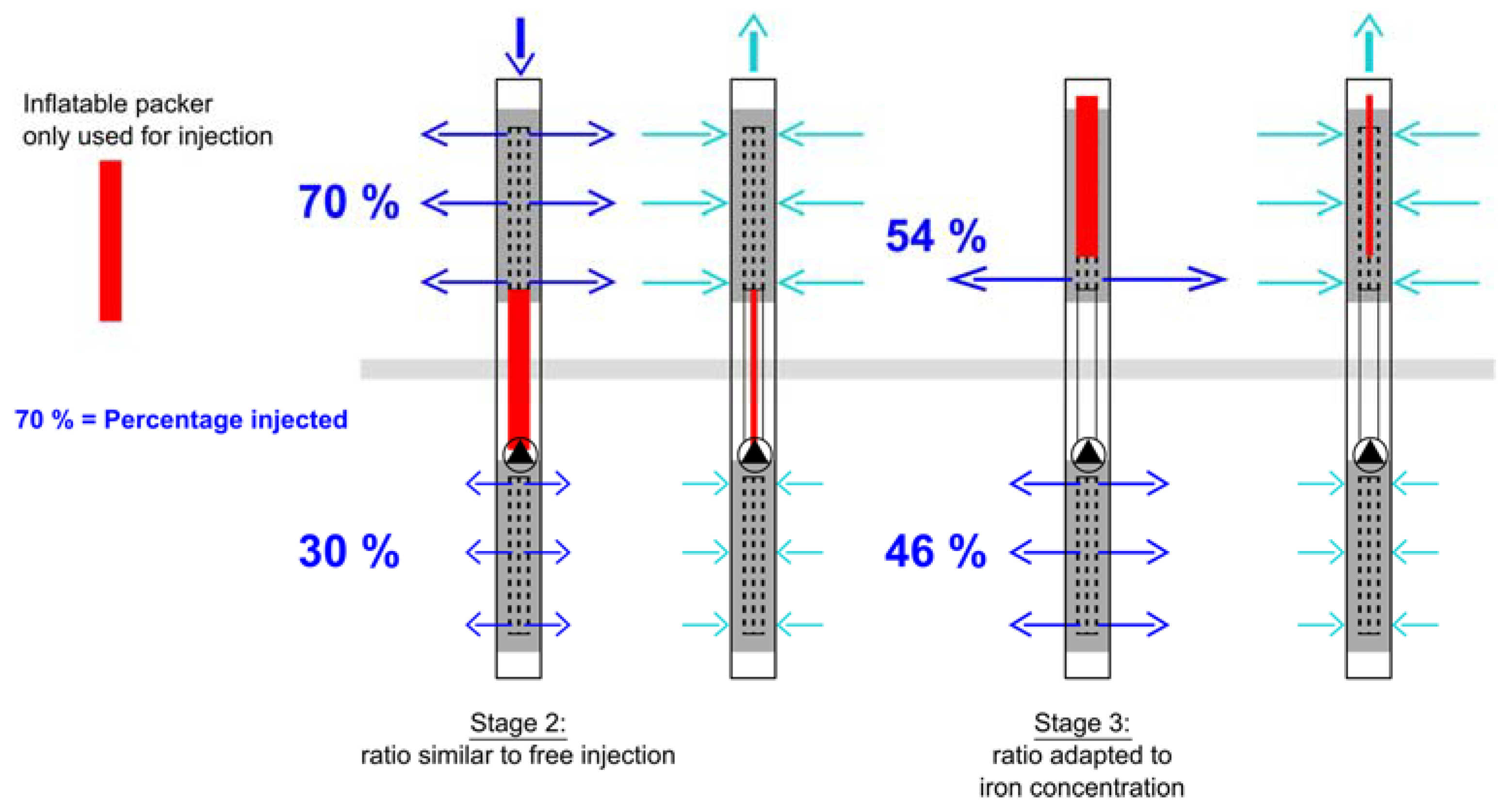 Inflatable packer only used for injection

70 %

54 %

70 % = Percentage injected

30 %

46 %

Stage 2:
ratio similar to free injection

Stage 3:
ratio adapted to iron concentration