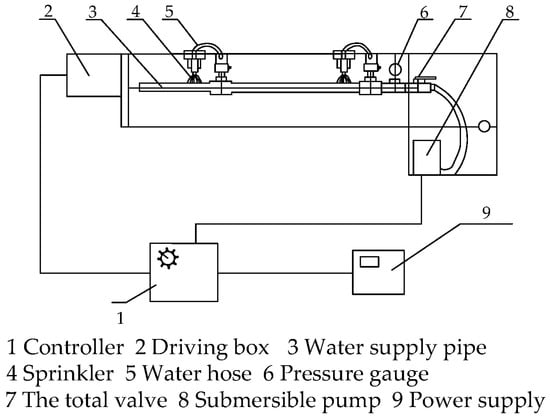 2 3 4 5 6 7 8

9

1

1 Controller 2 Driving box 3 Water supply pipe
4 Sprinkler 5 Water hose 6 Pressure gauge
7 The total valve 8 Submersible pump 9 Power supply