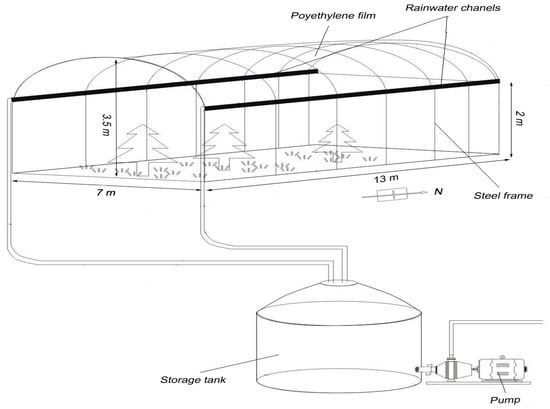 Poyethylene film

Rainwater chanels

3.5 m

2 m

7 m

13 m

N

Steel frame

Storage tank

Pump