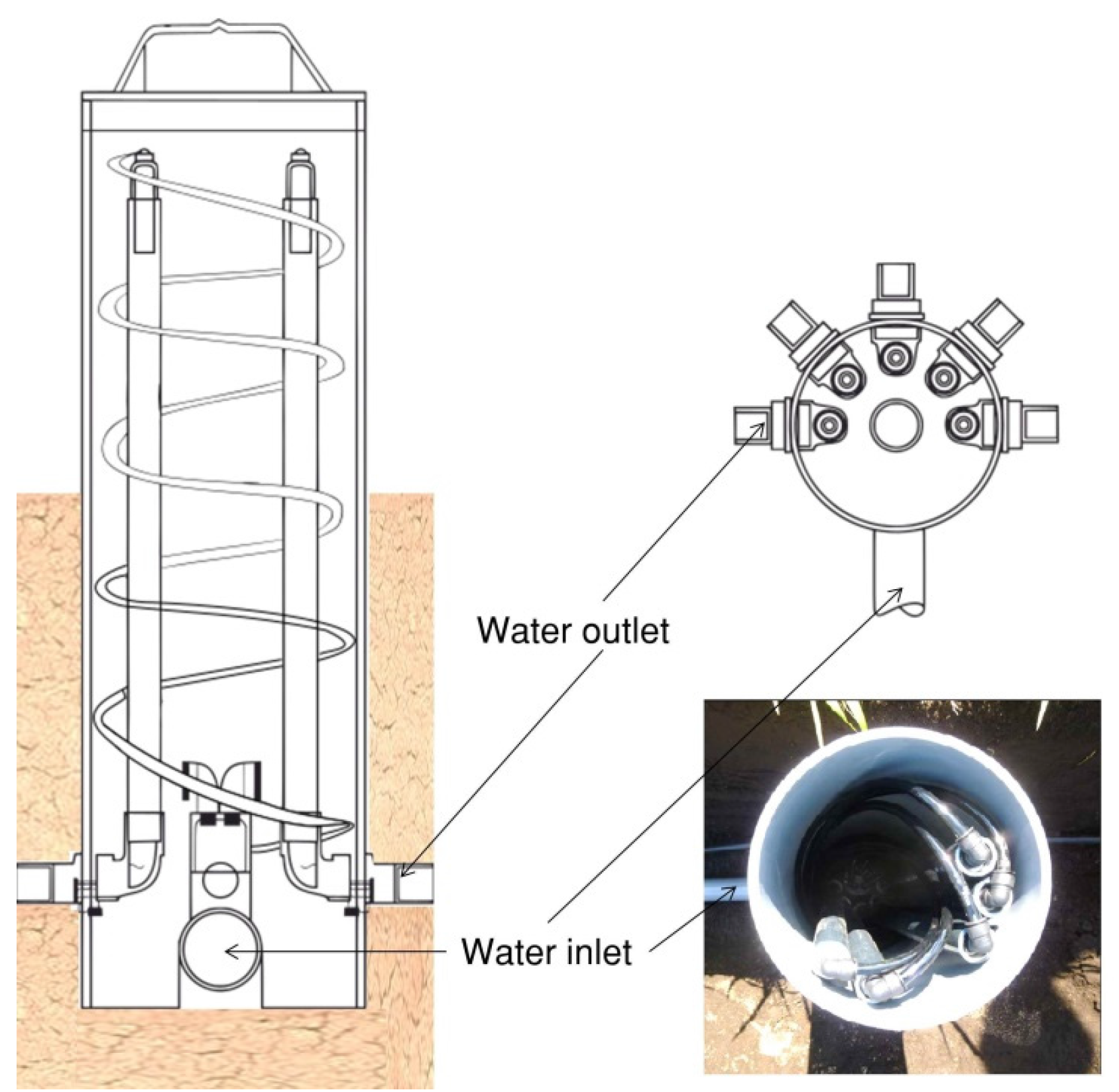 Water outlet

Water inlet