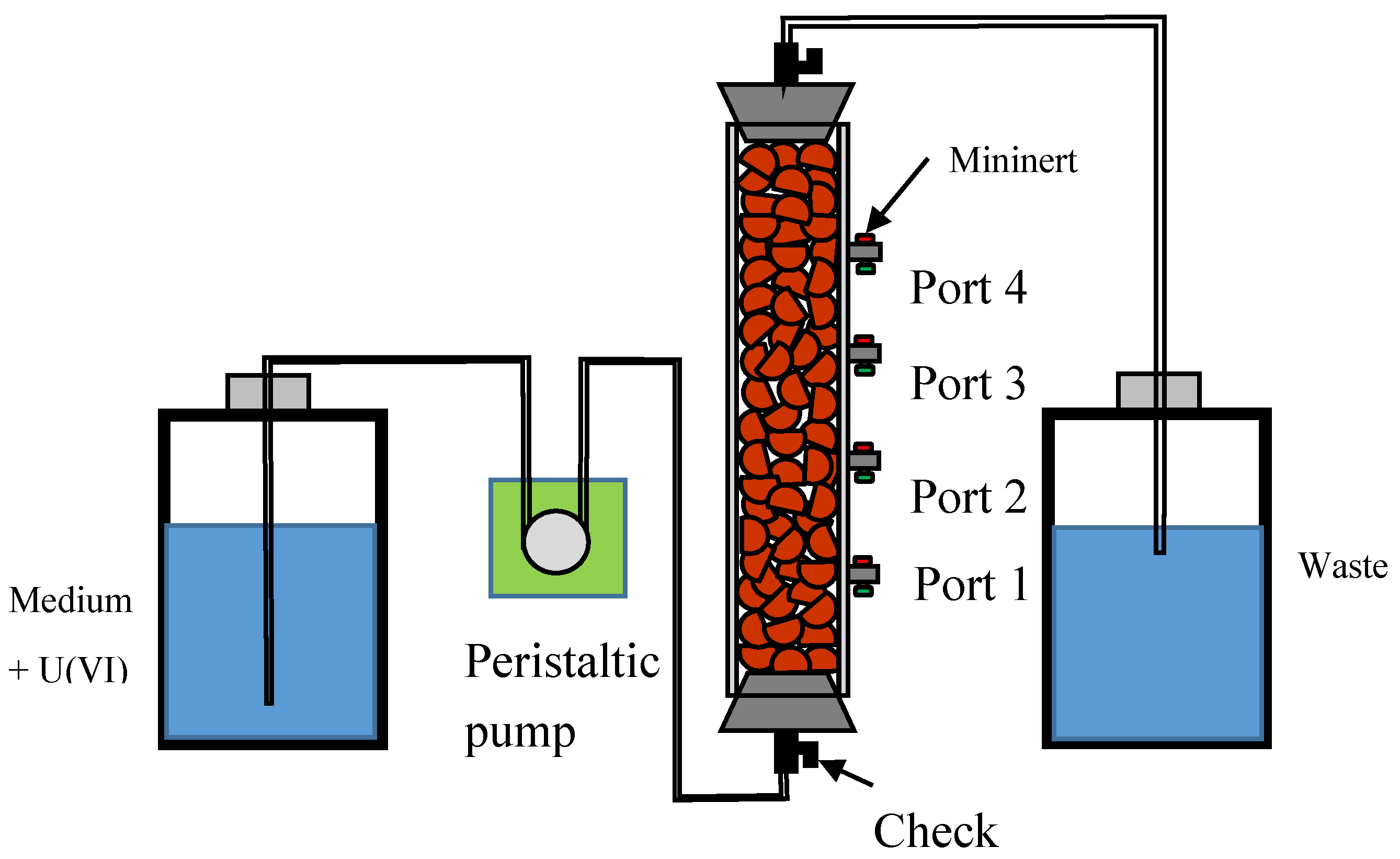 Mininert

Port 4

Port 3

Port 2

Port 1

Waste

Medium + U(VI)

Peristaltic pump

Check