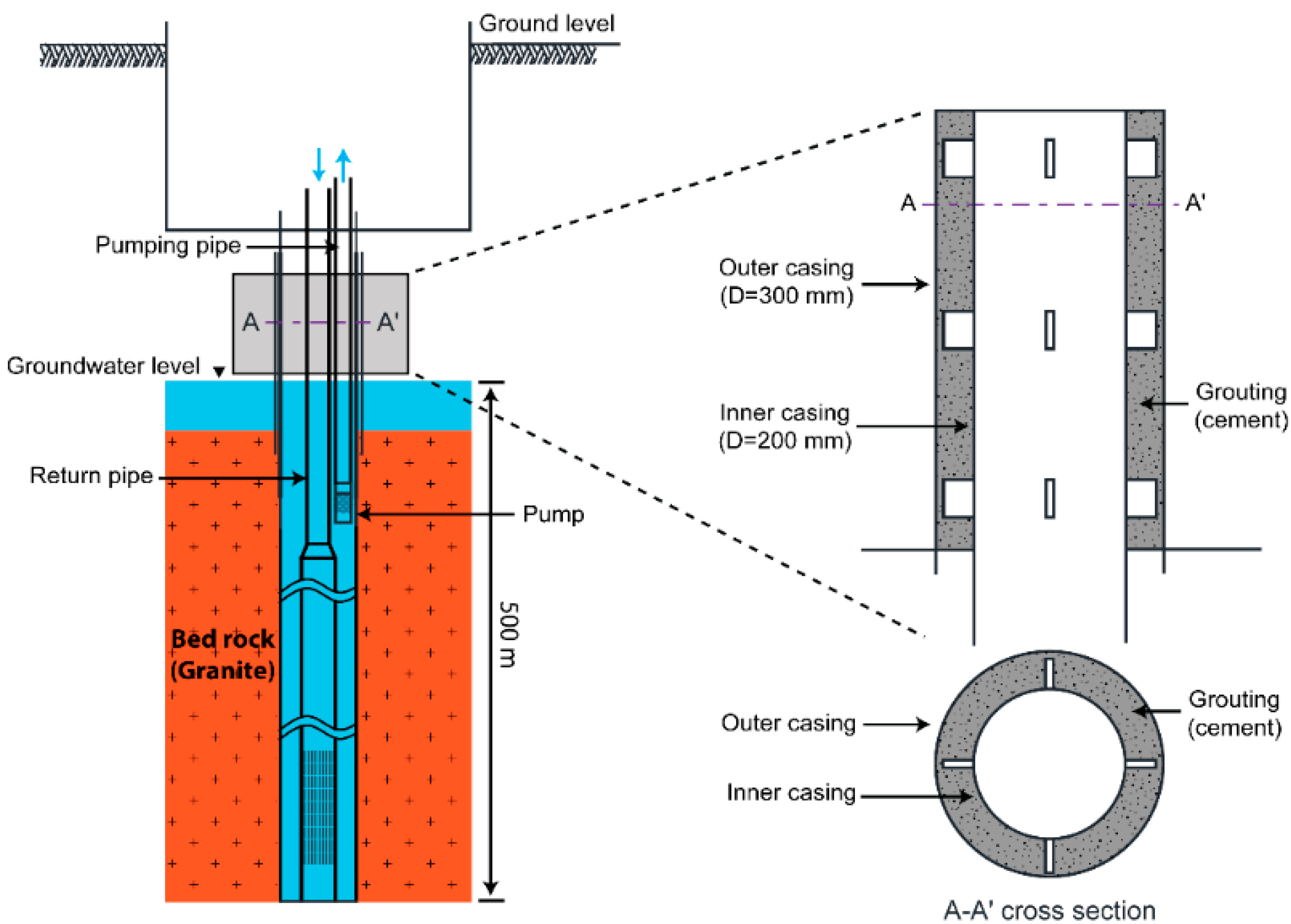 Ground level

Pumping pipe

A A'

Groundwater level

Return pipe

Pump

Bed rock (Granite)

500 m

A A'

Outer casing (D=300 mm)

Inner casing (D=200 mm)

Grouting (cement)

Outer casing

Inner casing

Grouting (cement)

A-A' cross section