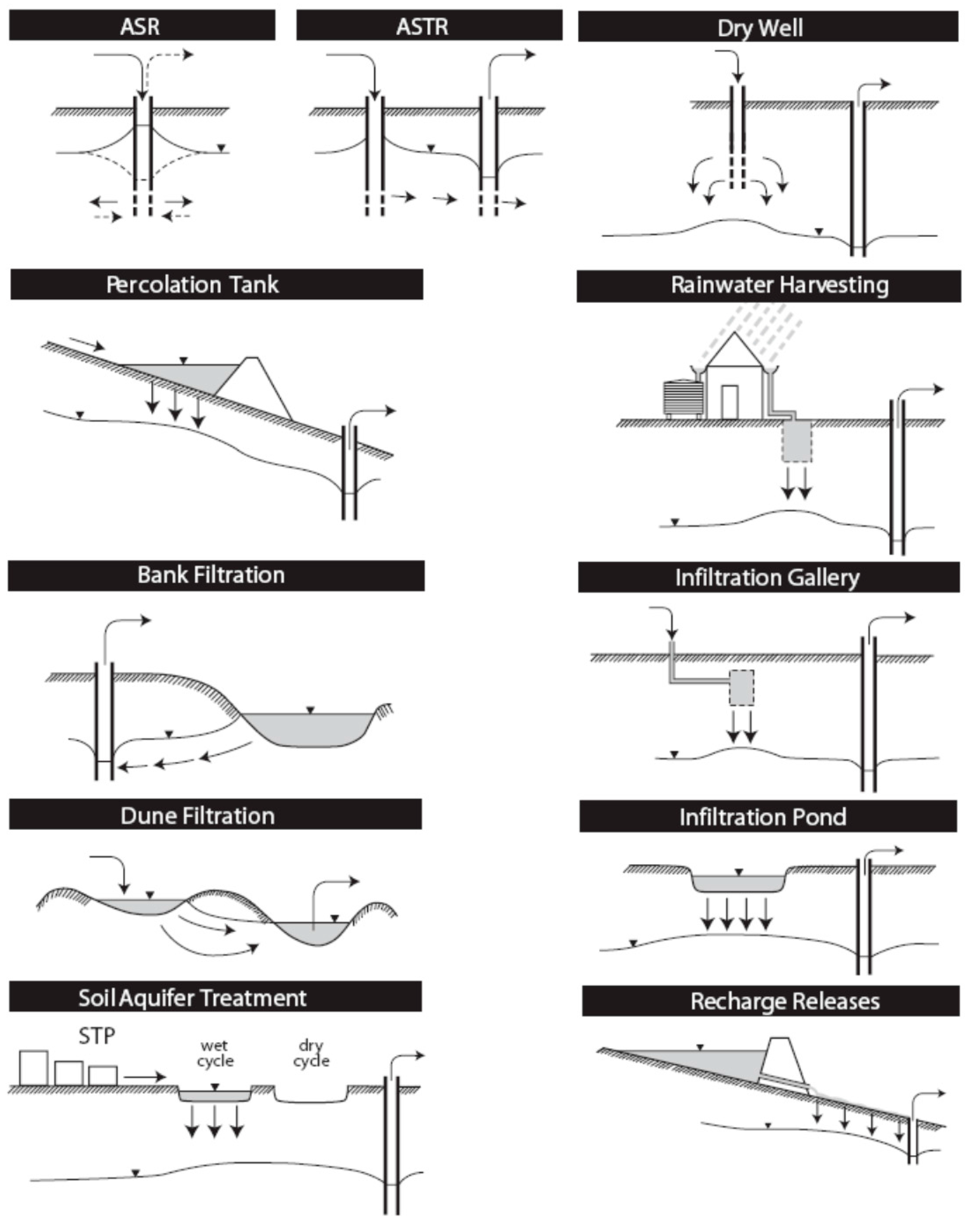 ASR

ASTR

Dry Well

Percolation Tank

Rainwater Harvesting

Bank Filtration

Infiltration Gallery

Dune Filtration

Infiltration Pond

Soil Aquifer Treatment

STP

wet cycle

dry cycle

Recharge Releases