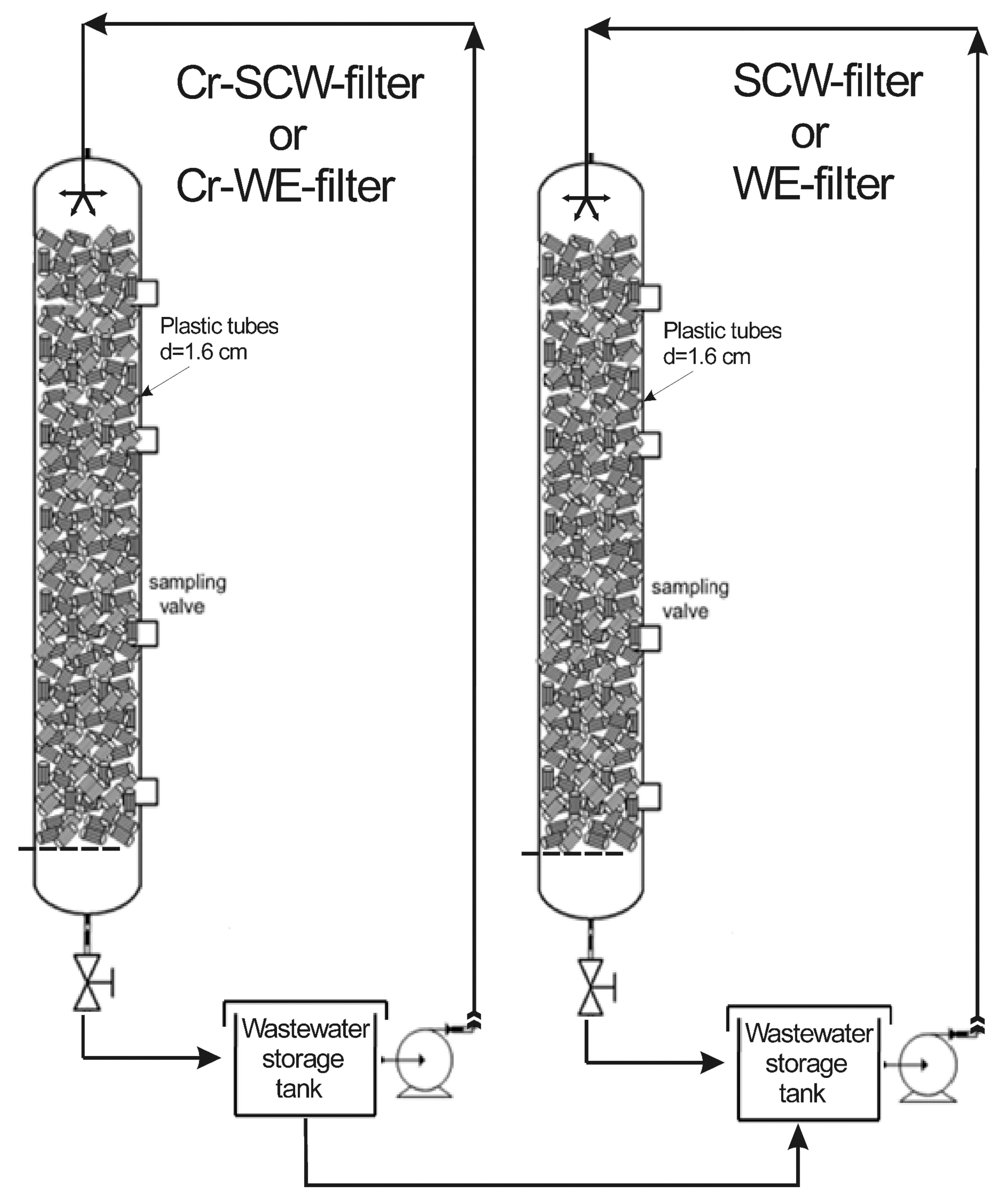 Cr-SCW-filter
or
Cr-WE-filter

Plastic tubes
d=1.6 cm

sampling
valve

Wastewater
storage
tank

SCW-filter
or
WE-filter

Plastic tubes
d=1.6 cm

sampling
valve

Wastewater
storage
tank