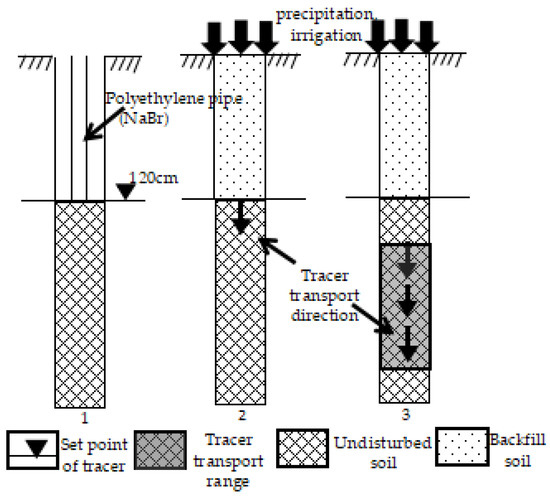 precipitation, irrigation

Polyethylene pipe (NaBr)

120cm

Tracer transport direction

1

2

3

Set point of tracer

Tracer transport range

Undisturbed soil

Backfill soil