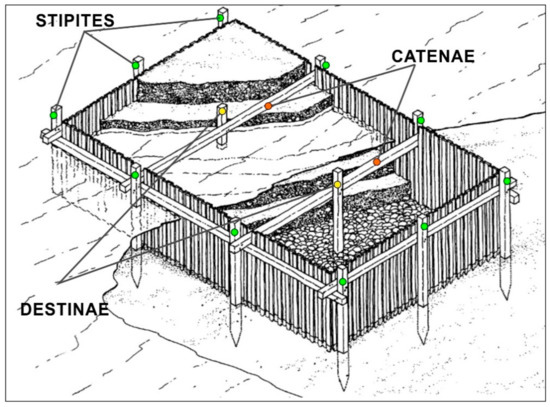 STIPITES

CATENAE

DESTINAE