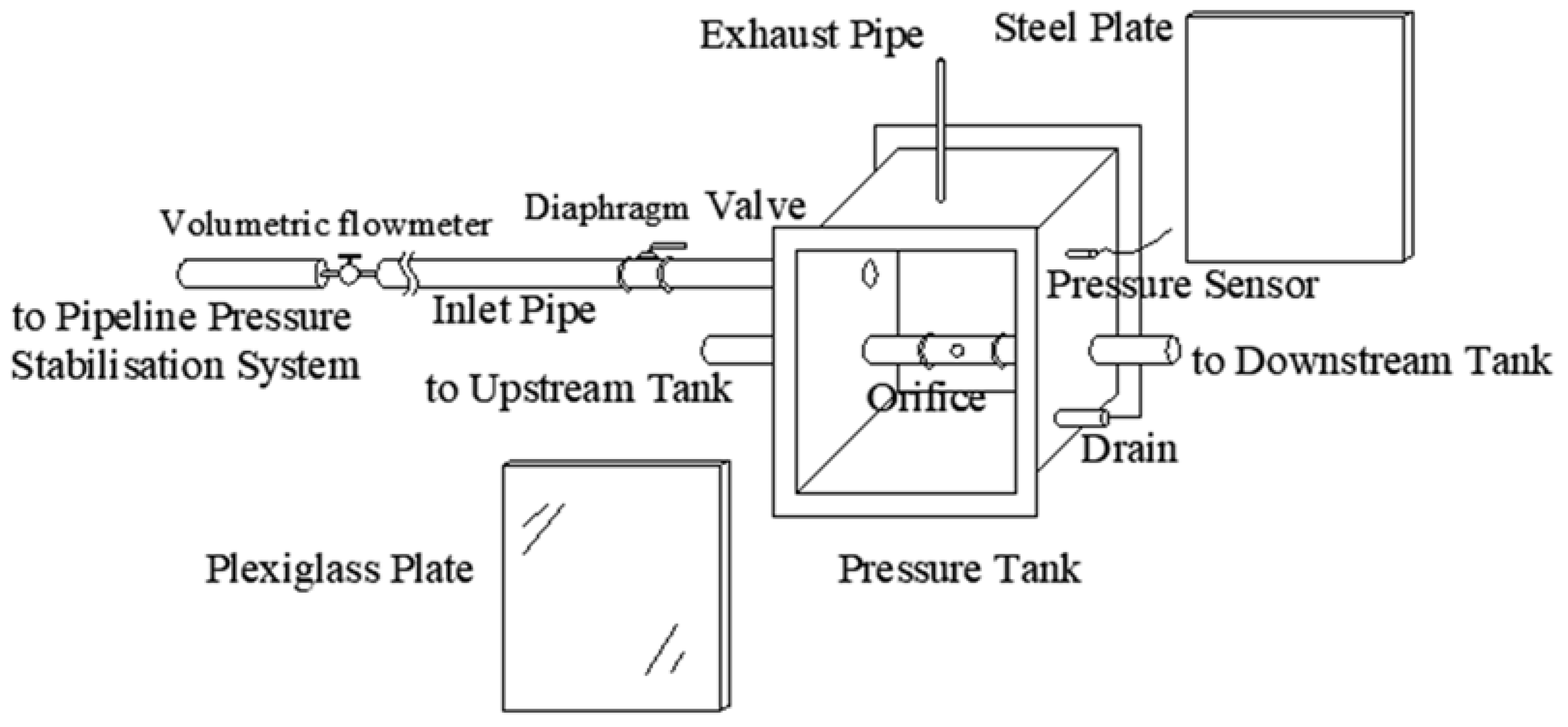 Exhaust Pipe
Steel Plate
Volumetric flowmeter
Diaphragm
Valve
Pressure Sensor
to Pipeline Pressure Stabilisation System
Inlet Pipe
to Upstream Tank
Orifice
to Downstream Tank
Drain
Plexiglass Plate
Pressure Tank