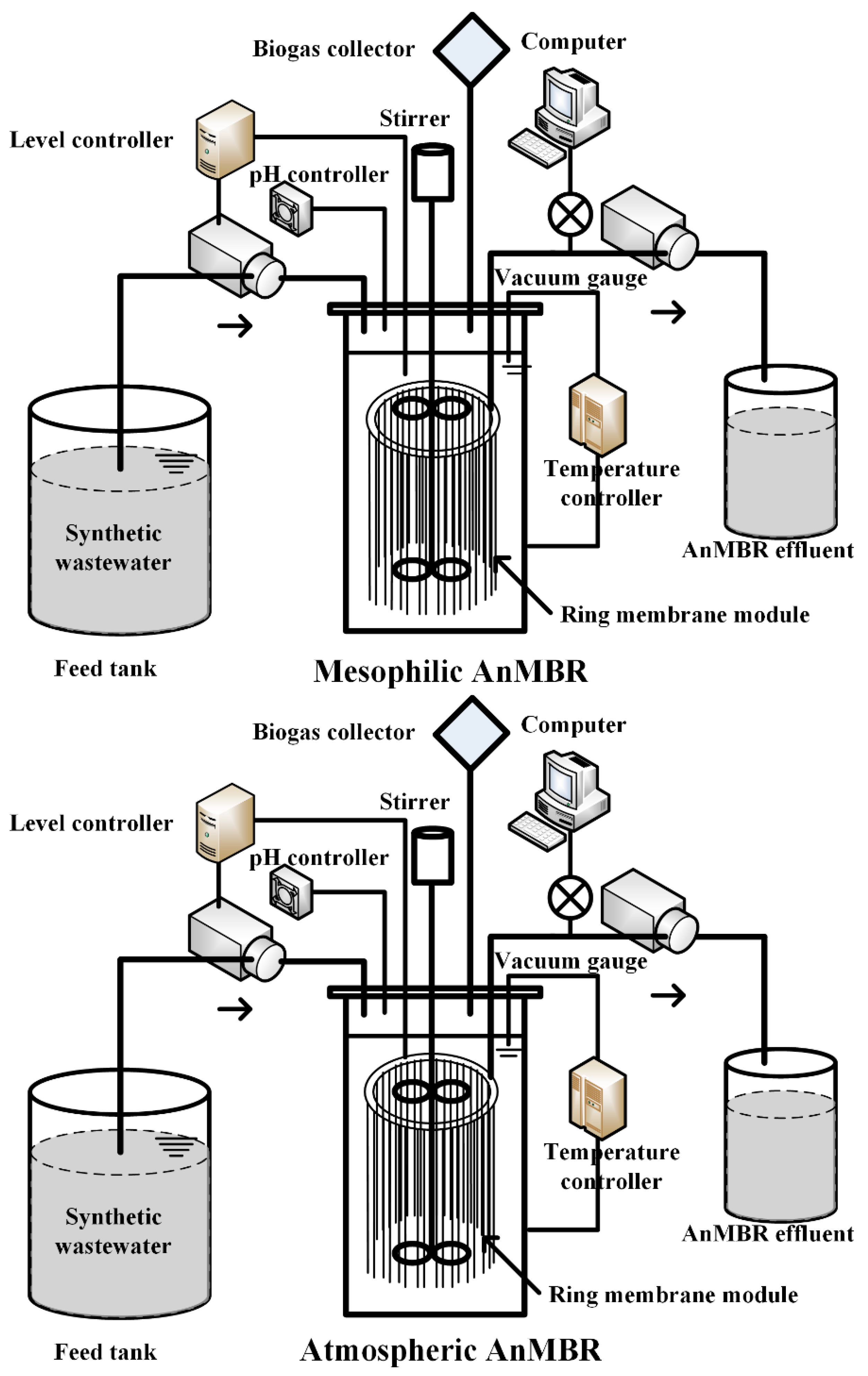 Biogas collector
Computer
Stirrer
Level controller
pH controller
Vacuum gauge
Temperature controller
Synthetic wastewater
AnMBR effluent
Ring membrane module
Feed tank
Mesophilic AnMBR

Biogas collector
Computer
Stirrer
Level controller
pH controller
Vacuum gauge
Temperature controller
Synthetic wastewater
AnMBR effluent
Ring membrane module
Feed tank
Atmospheric AnMBR