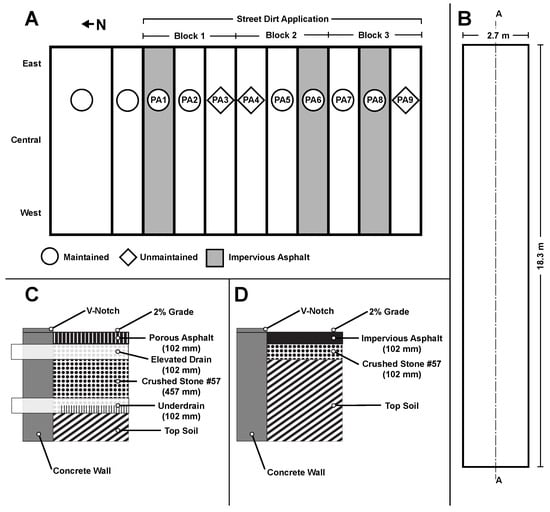 A

N

Street Dirt Application

Block 1 Block 2 Block 3

East

Central

West

PA1 PA2 PA3 PA4 PA5 PA6 PA7 PA8 PA9

Maintained Unmaintained Impervious Asphalt

B

A

2.7 m

18.3 m

A

C

V-Notch

2% Grade

Porous Asphalt (102 mm)

Elevated Drain (102 mm)

Crushed Stone #57 (457 mm)

Underdrain (102 mm)

Top Soil

Concrete Wall

D

V-Notch

2% Grade

Impervious Asphalt (102 mm)

Crushed Stone #57 (102 mm)

Top Soil

Concrete Wall