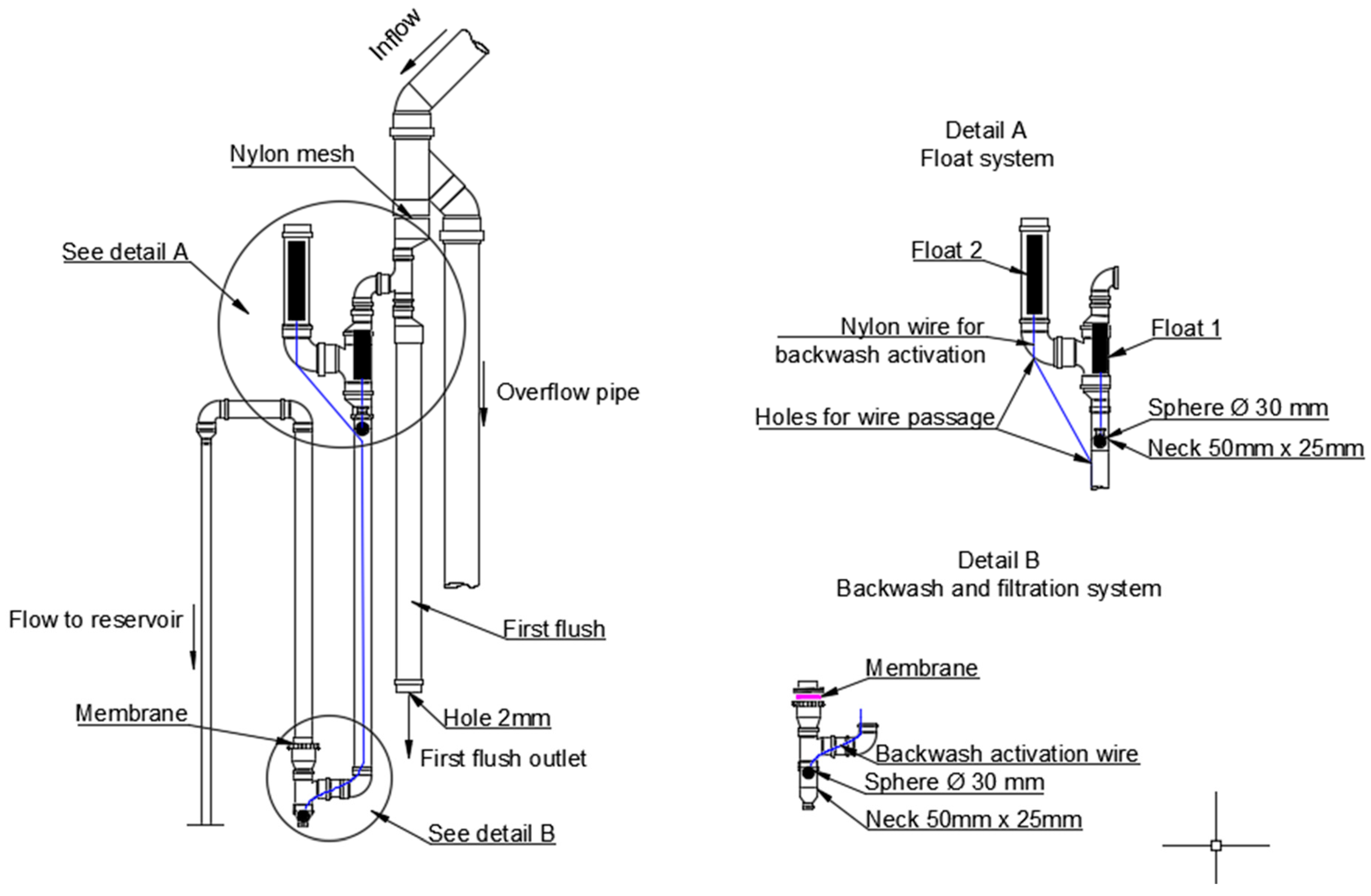 Inflow

Nylon mesh

See detail A

Overflow pipe

Flow to reservoir

First flush

Membrane

Hole 2mm

First flush outlet

See detail B

Detail A
Float system

Float 2

Nylon wire for backwash activation

Float 1

Holes for wire passage

Sphere Ø 30 mm

Neck 50mm x 25mm

Detail B
Backwash and filtration system

Membrane

Backwash activation wire

Sphere Ø 30 mm

Neck 50mm x 25mm