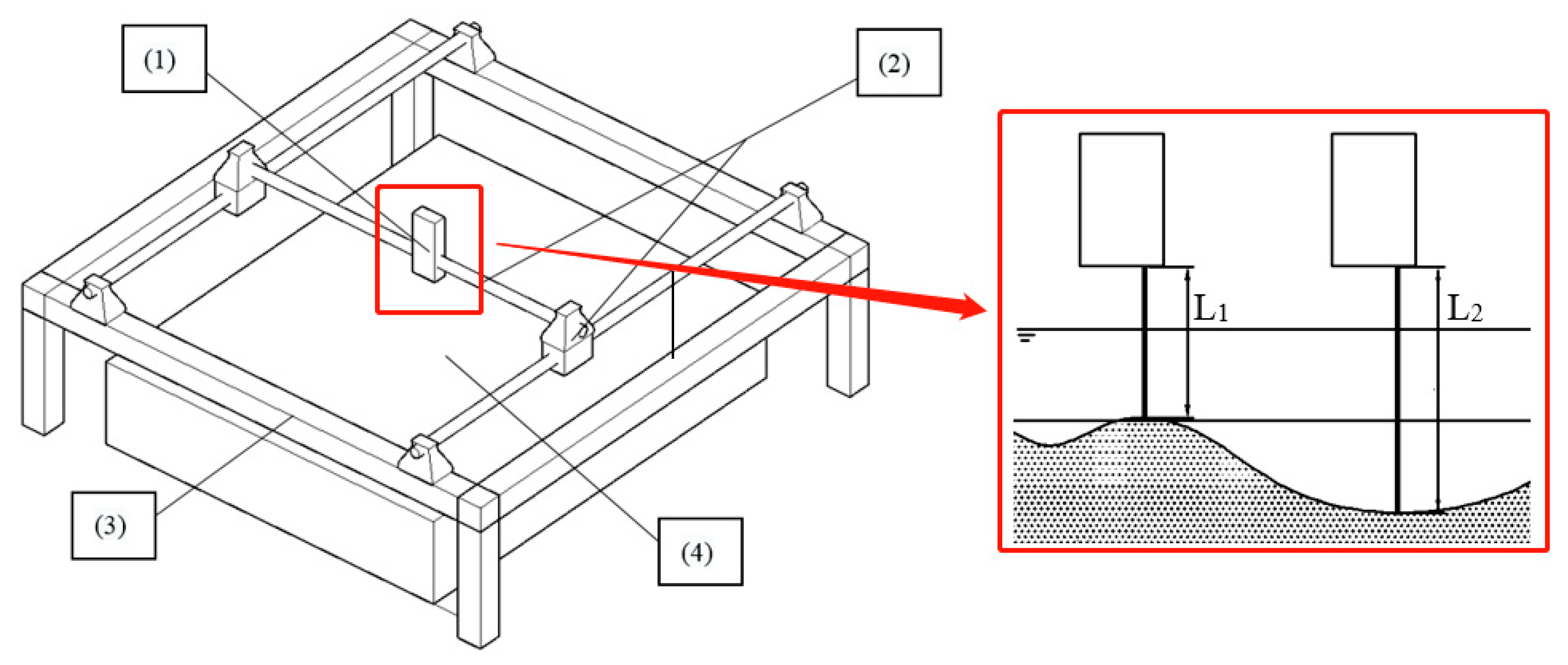 (1)

(2)

(3)

(4)

$L_1$

$L_2$