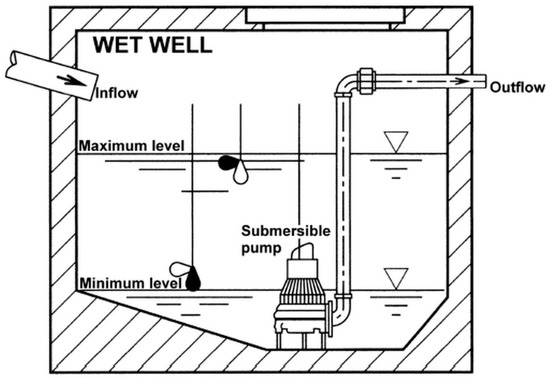 WET WELL

Inflow

Outflow

Maximum level

Submersible pump

Minimum level