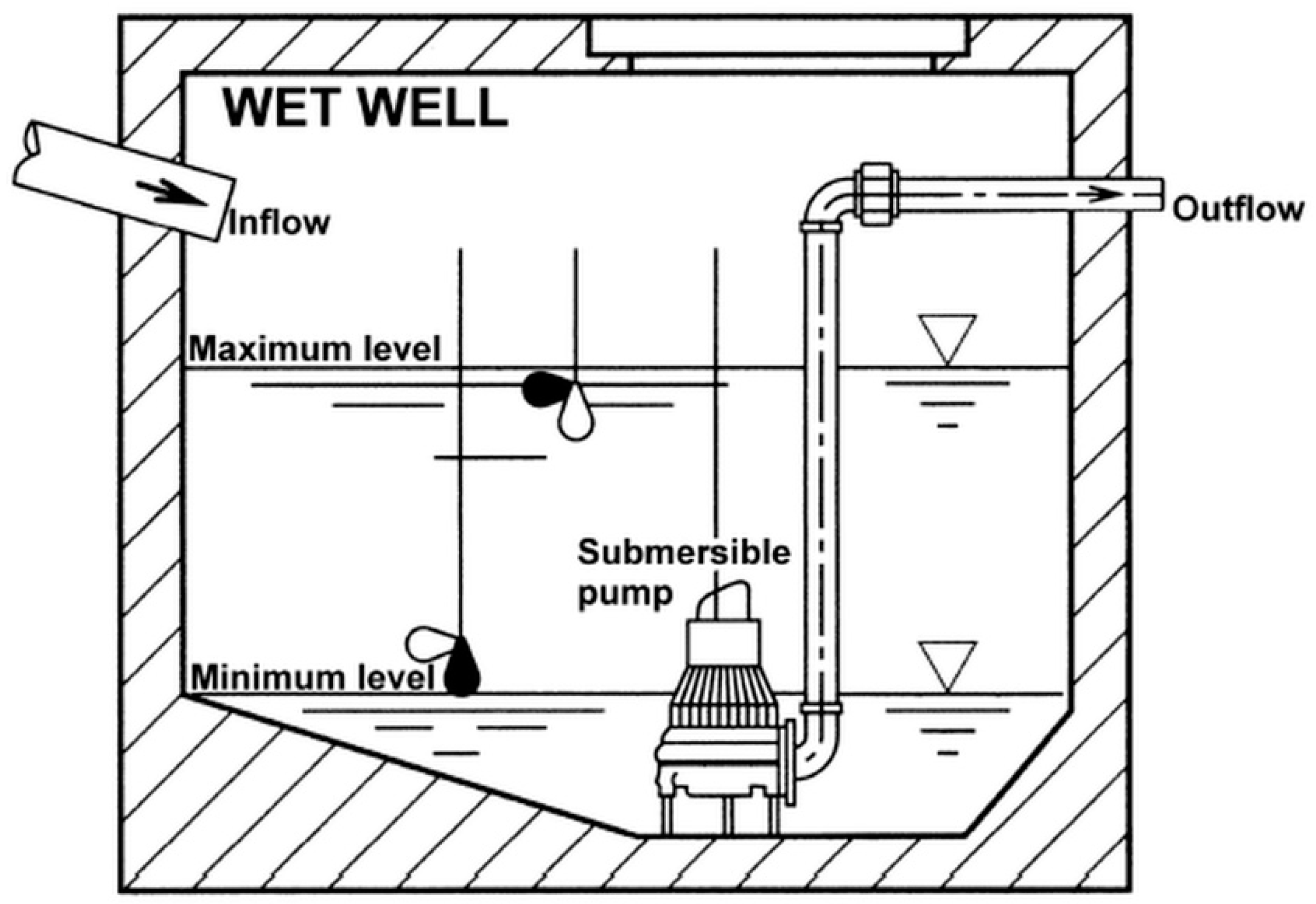 WET WELL

Inflow

Outflow

Maximum level

Submersible pump

Minimum level