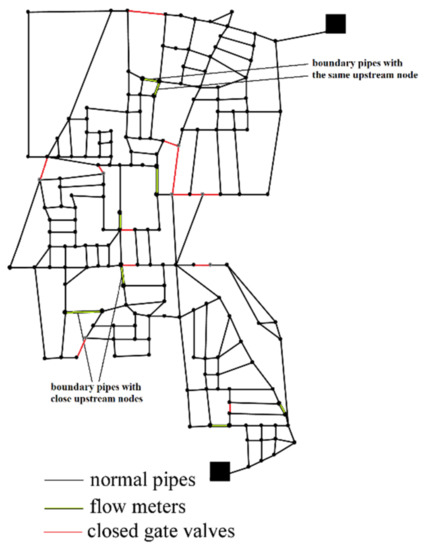 boundary pipes with the same upstream node

boundary pipes with close upstream nodes

normal pipes

flow meters

closed gate valves