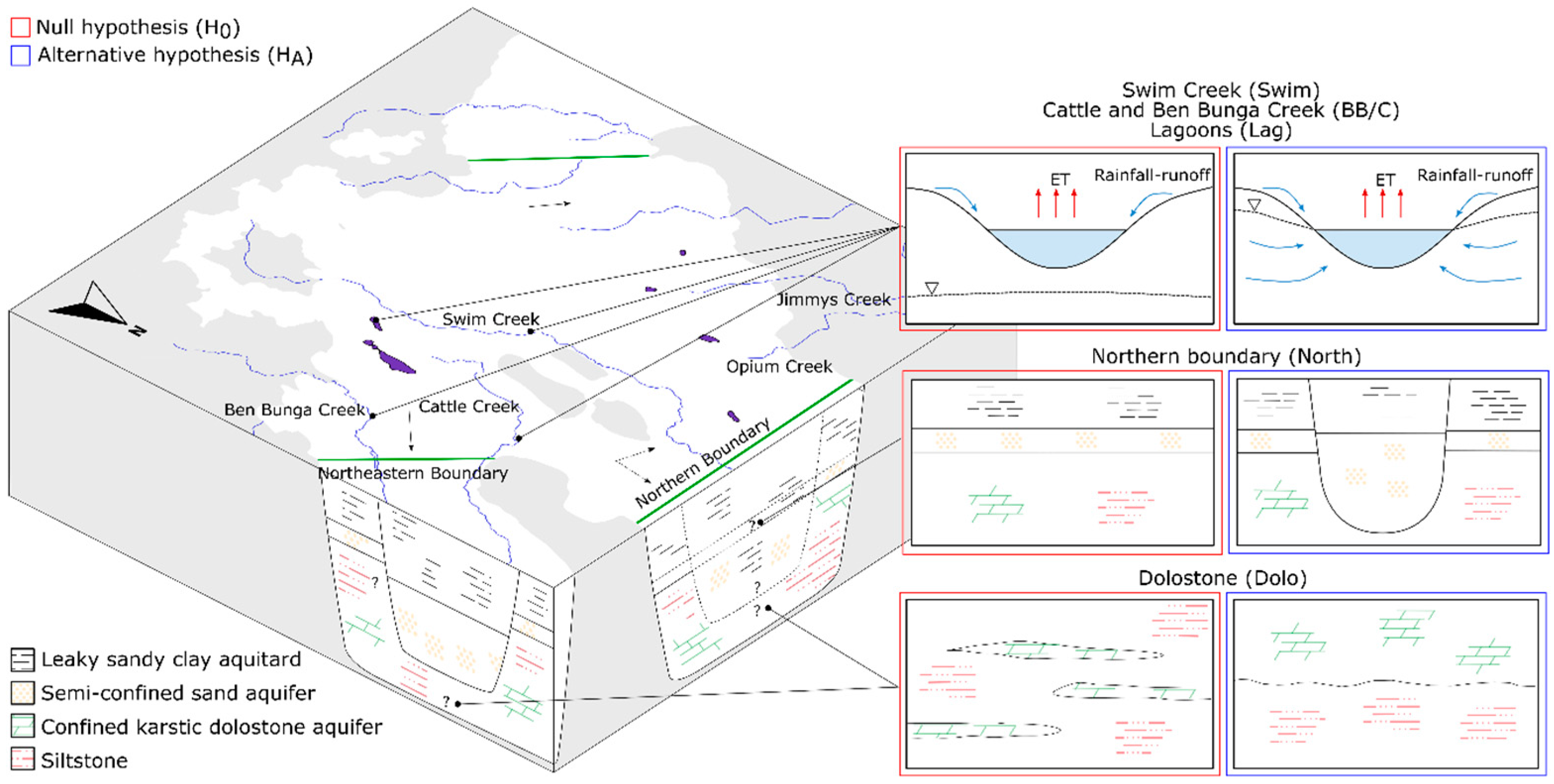 Null hypothesis ($H_0$)
Alternative hypothesis ($H_A$)

N

Swim Creek
Jimmys Creek
Opium Creek
Ben Bunga Creek
Cattle Creek
Northeastern Boundary
Northern Boundary

?
?
?
?
?

Leaky sandy clay aquitard
Semi-confined sand aquifer
Confined karstic dolostone aquifer
Siltstone

Swim Creek (Swim)
Cattle and Ben Bunga Creek (BB/C)
Lagoons (Lag)

ET
Rainfall-runoff

ET
Rainfall-runoff

Northern boundary (North)

Dolostone (Dolo)