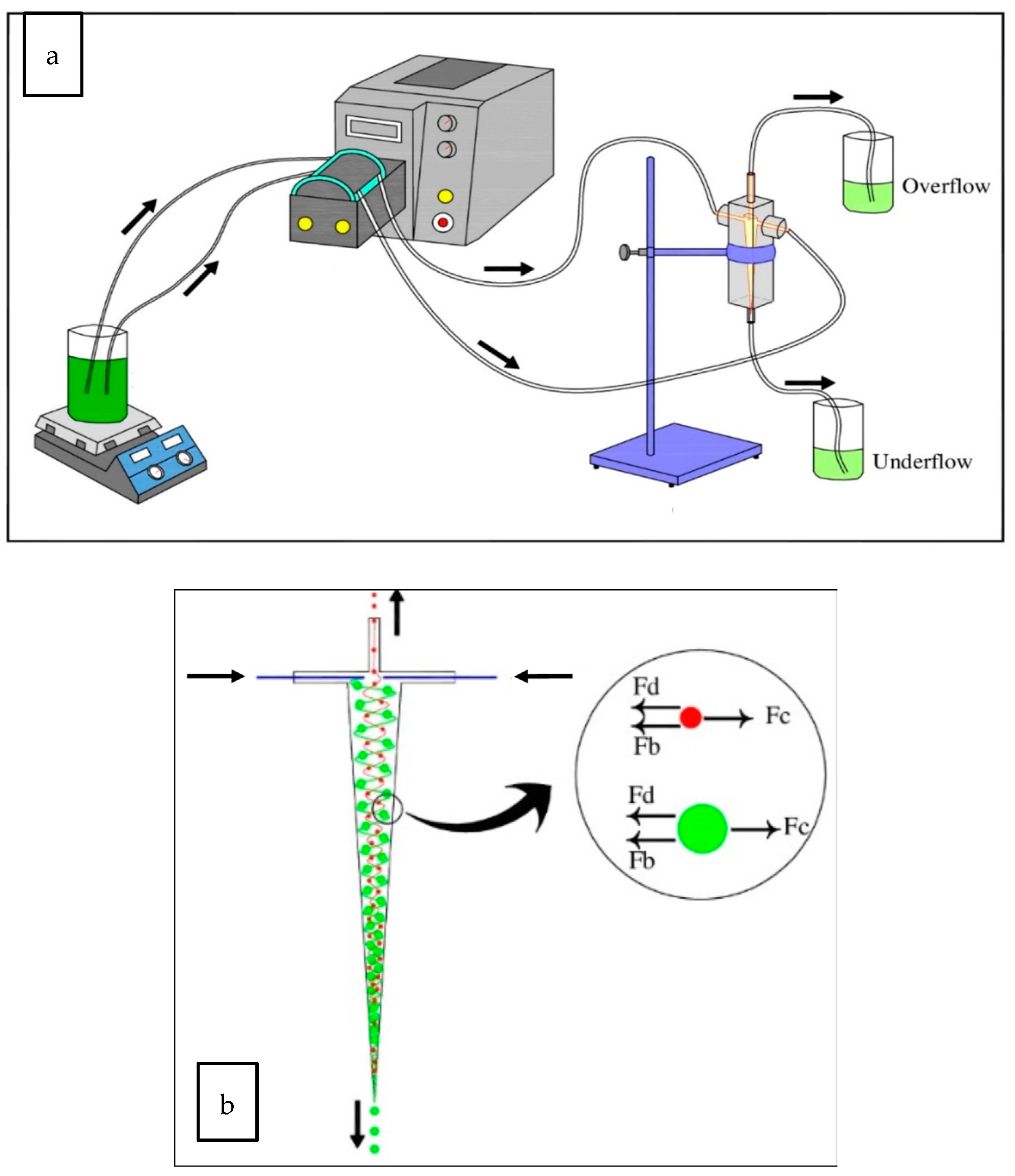 a

Overflow

Underflow

Fd

Fc

Fb

Fd

Fc

Fb

b