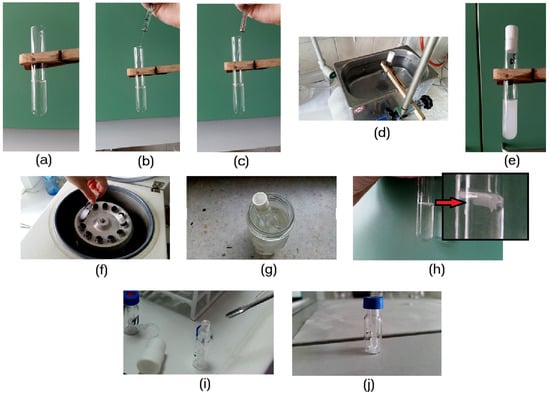 (a)

(b)

(c)

(d)

(e)

(f)

(g)

(h)

(i)

(j)