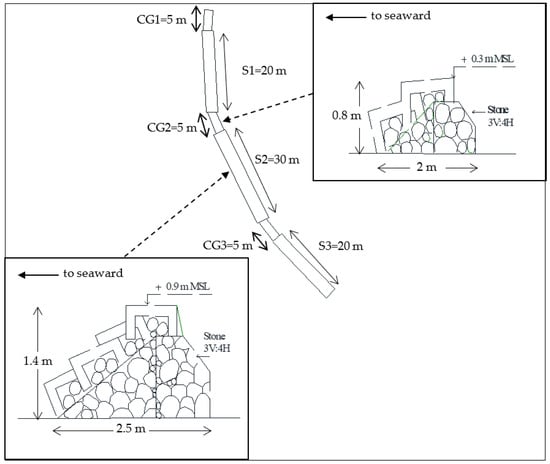 CG1=5 m

S1=20 m

CG2=5 m

S2=30 m

CG3=5 m

S3=20 m

to seaward

+ 0.3 m MSL

0.8 m

Stone
3V:4H

2 m

to seaward

+ 0.9 m MSL

1.4 m

Stone
3V:4H

2.5 m