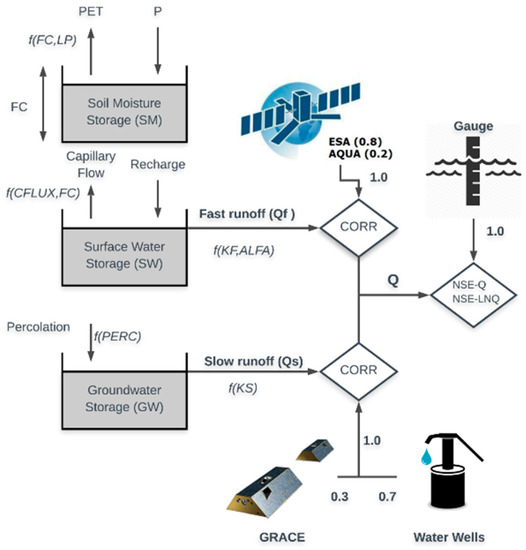 PET

P

f(FC,LP)

FC

Soil Moisture Storage (SM)

Capillary Flow

Recharge

f(CFLUX,FC)

Surface Water Storage (SW)

Fast runoff (Qf )

f(KF,ALFA)

ESA (0.8)
AQUA (0.2)

1.0

CORR

Gauge

1.0

Q

NSE-Q
NSE-LNQ

Percolation

f(PERC)

Groundwater Storage (GW)

Slow runoff (Qs)

f(KS)

CORR

1.0

0.3

0.7

GRACE

Water Wells