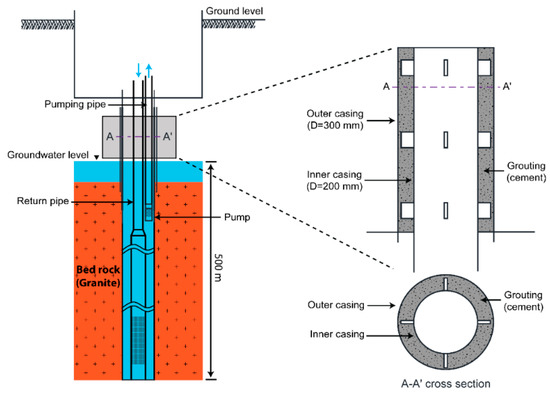 Ground level

Pumping pipe

A

A'

Groundwater level

Return pipe

Pump

Bed rock (Granite)

500 m

A

A'

Outer casing (D=300 mm)

Inner casing (D=200 mm)

Grouting (cement)

Outer casing

Inner casing

Grouting (cement)

A-A' cross section