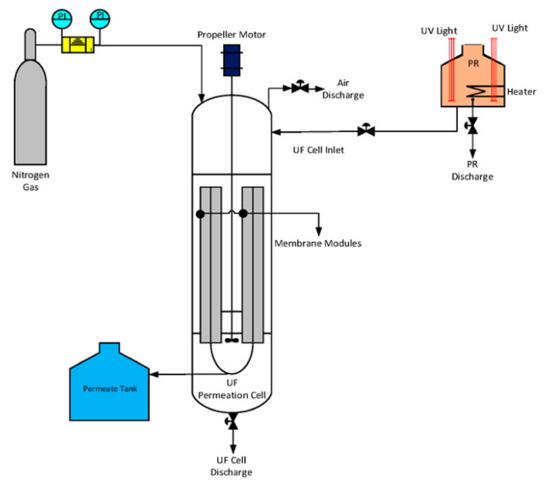 PI
PI
Propeller Motor
UV Light
UV Light
PR
Heater
Air Discharge
UF Cell Inlet
PR Discharge
Nitrogen Gas
Membrane Modules
Permeate Tank
UF Permeation Cell
UF Cell Discharge