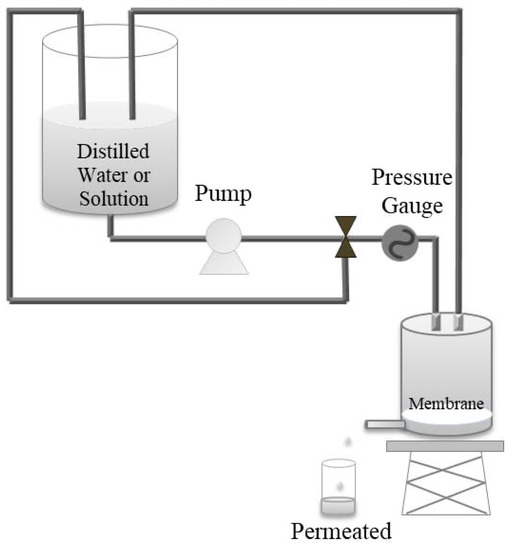 Distilled Water or Solution

Pump

Pressure Gauge

Membrane

Permeated