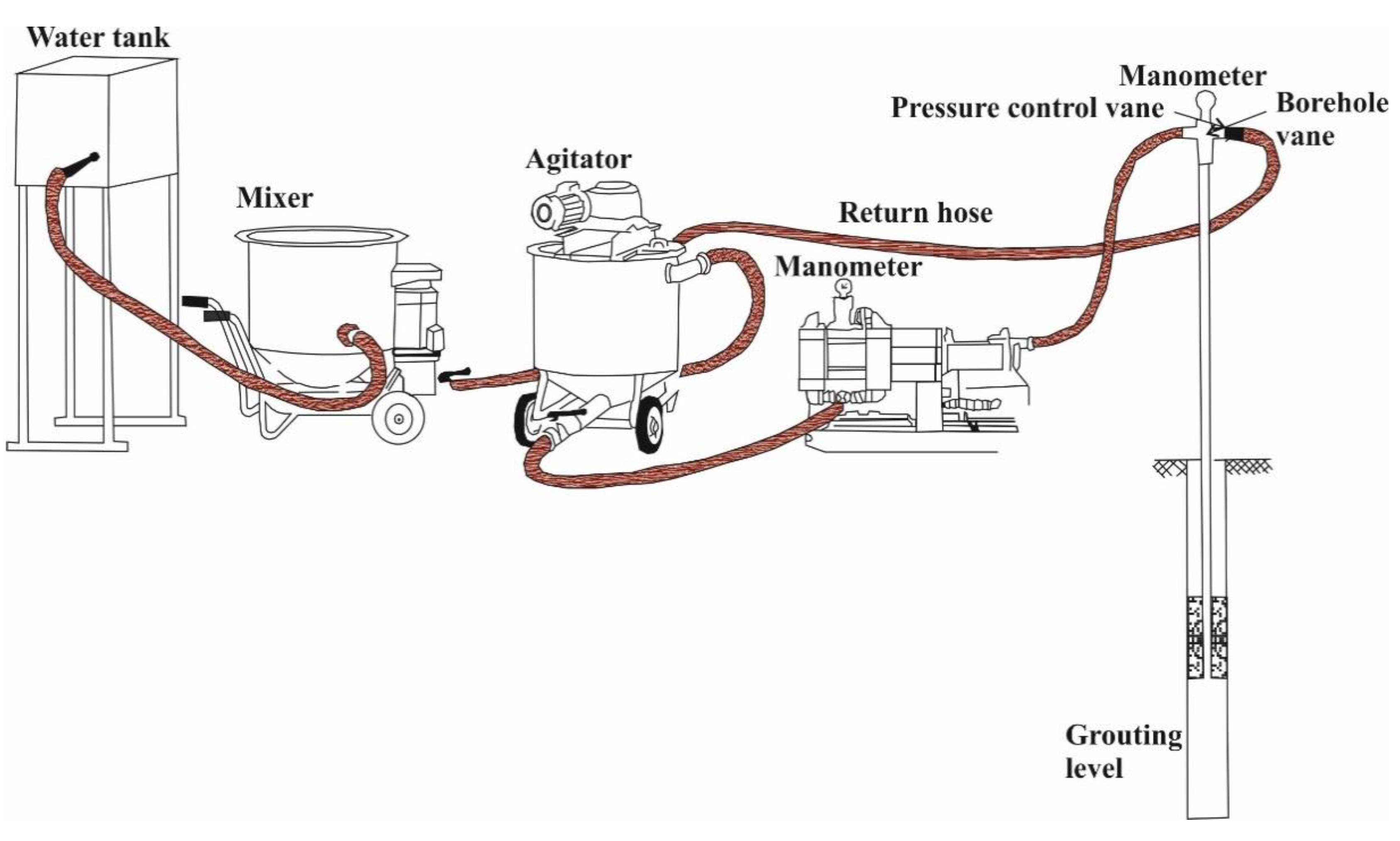 Water tank

Mixer

Agitator

Return hose

Manometer

Manometer

Pressure control vane

Borehole vane

Grouting level