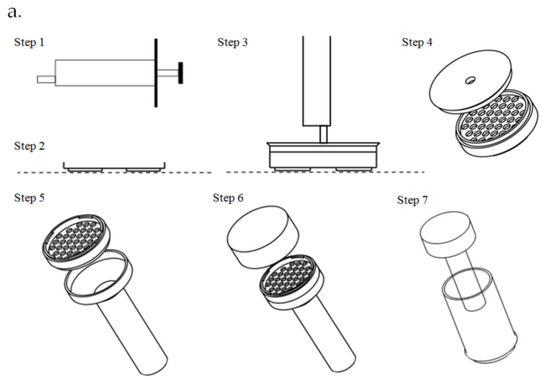 a.

Step 1

Step 3

Step 4

Step 2

Step 5

Step 6

Step 7