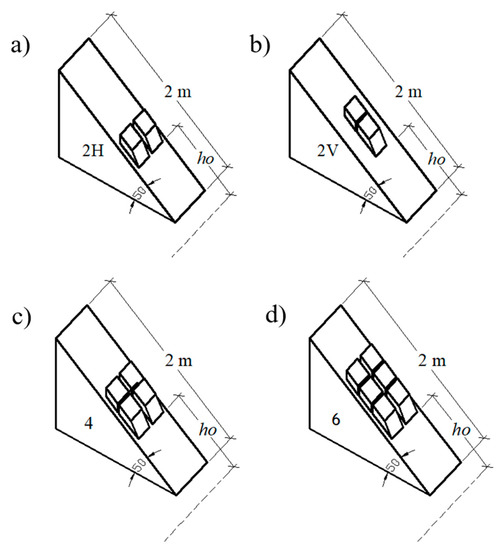 a)

2 m

2H

ho

50

b)

2 m

2V

ho

50

c)

2 m

4

ho

50

d)

2 m

6

ho

50