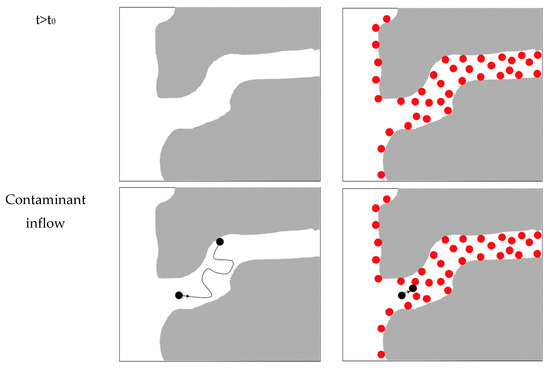 $t>t_0$

Contaminant inflow