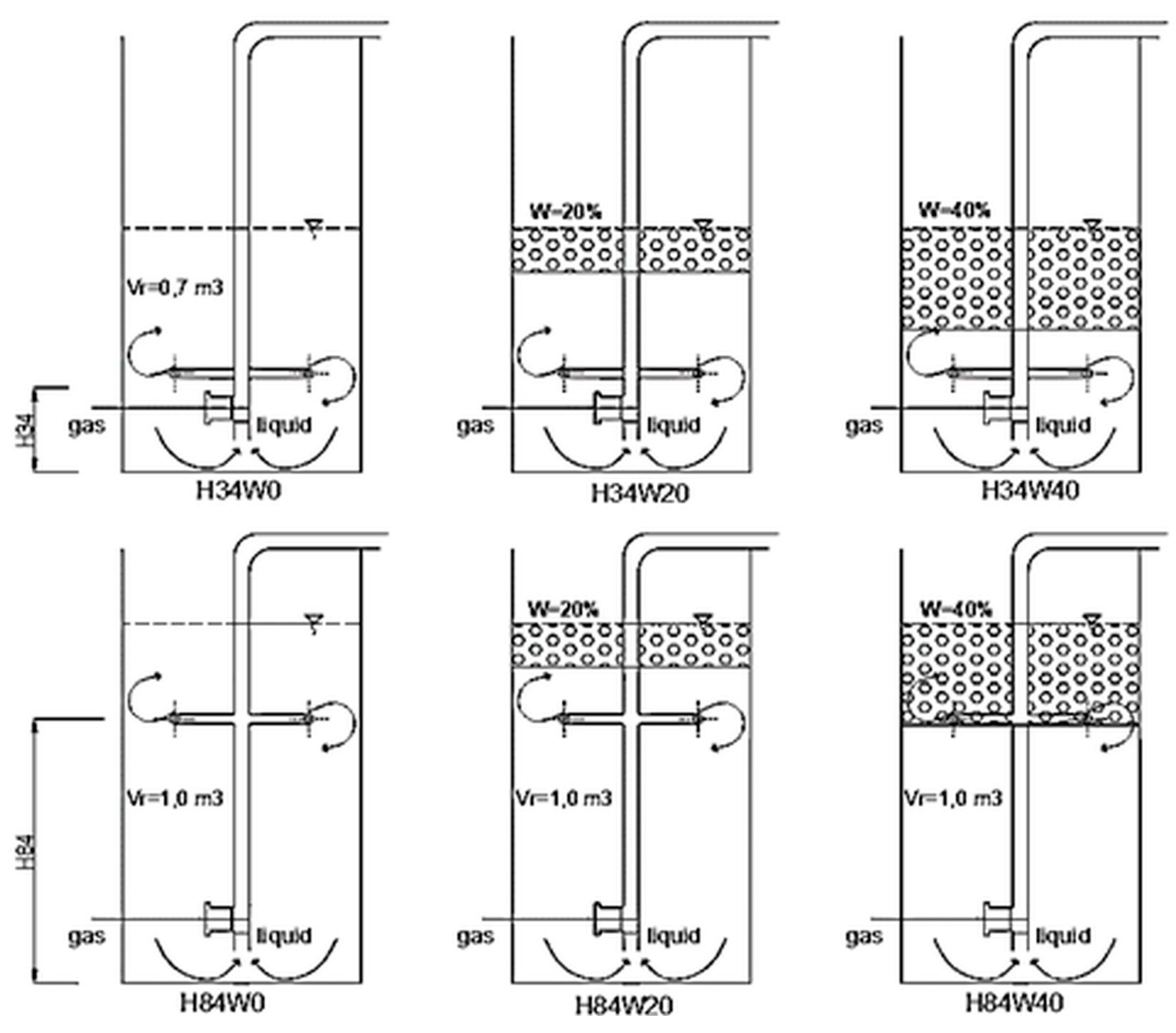 Vr=0,7 m3

H34

gas

liquid

H34W0

W=20%

gas

liquid

H34W20

W=40%

gas

liquid

H34W40

H84

Vr=1,0 m3

gas

liquid

H84W0

W=20%

Vr=1,0 m3

gas

liquid

H84W20

W=40%

Vr=1,0 m3

gas

liquid

H84W40