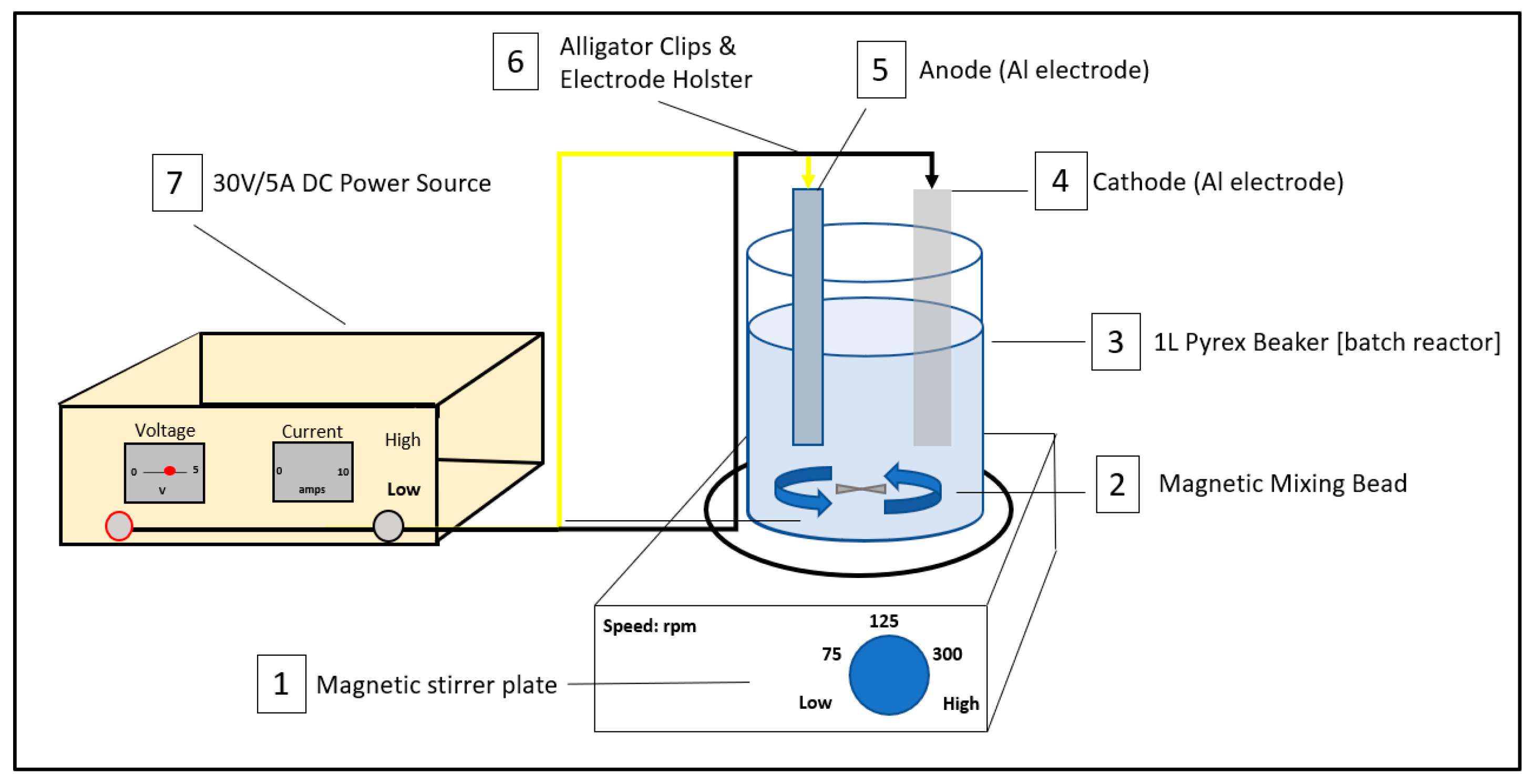 6 Alligator Clips & Electrode Holster

5 Anode (Al electrode)

7 30V/5A DC Power Source

4 Cathode (Al electrode)

3 1L Pyrex Beaker [batch reactor]

Voltage
0 5
V

Current
0 10
amps

High
Low

2 Magnetic Mixing Bead

Speed: rpm
125
75
300
Low
High

1 Magnetic stirrer plate