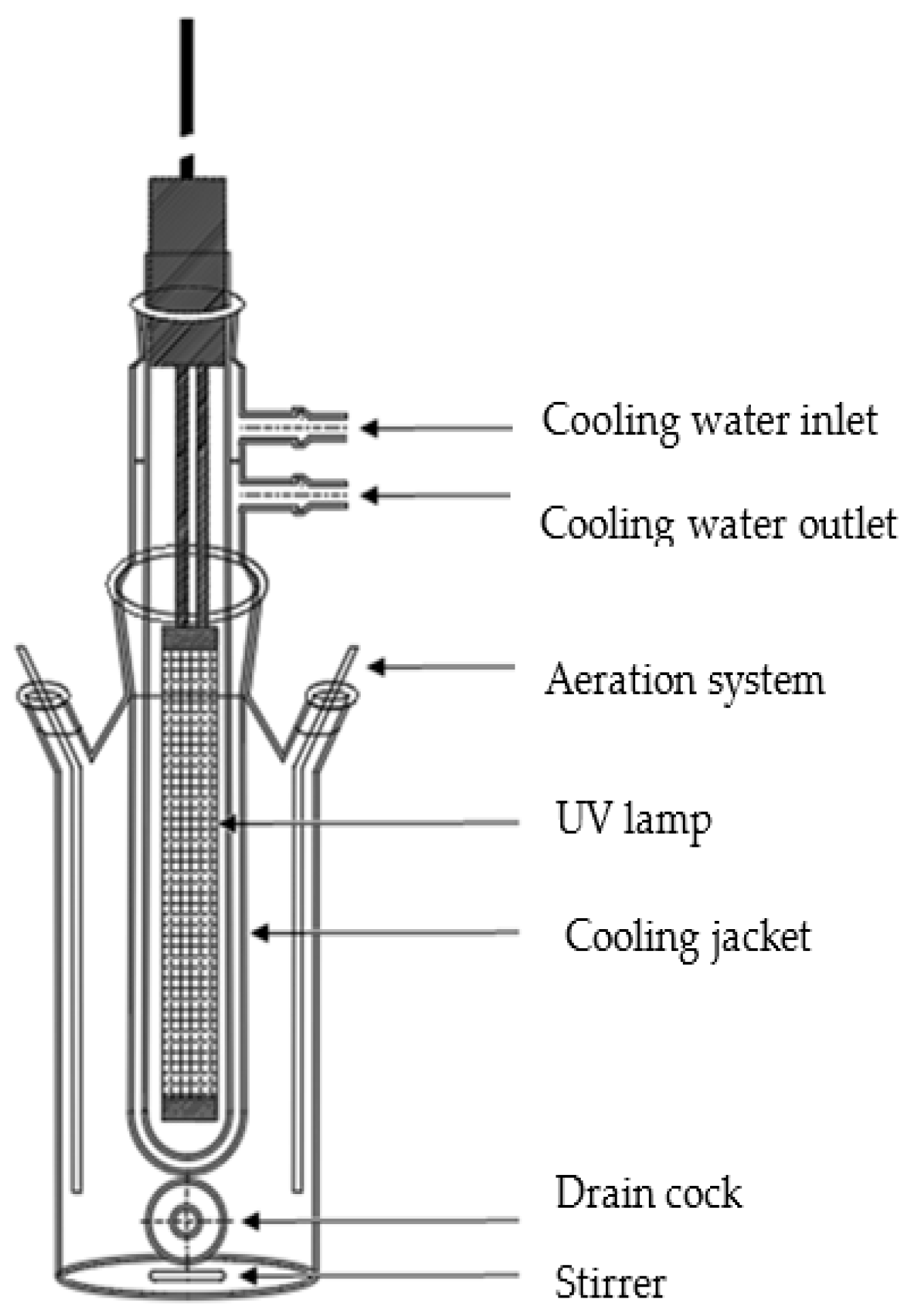 Cooling water inlet

Cooling water outlet

Aeration system

UV lamp

Cooling jacket

Drain cock

Stirrer