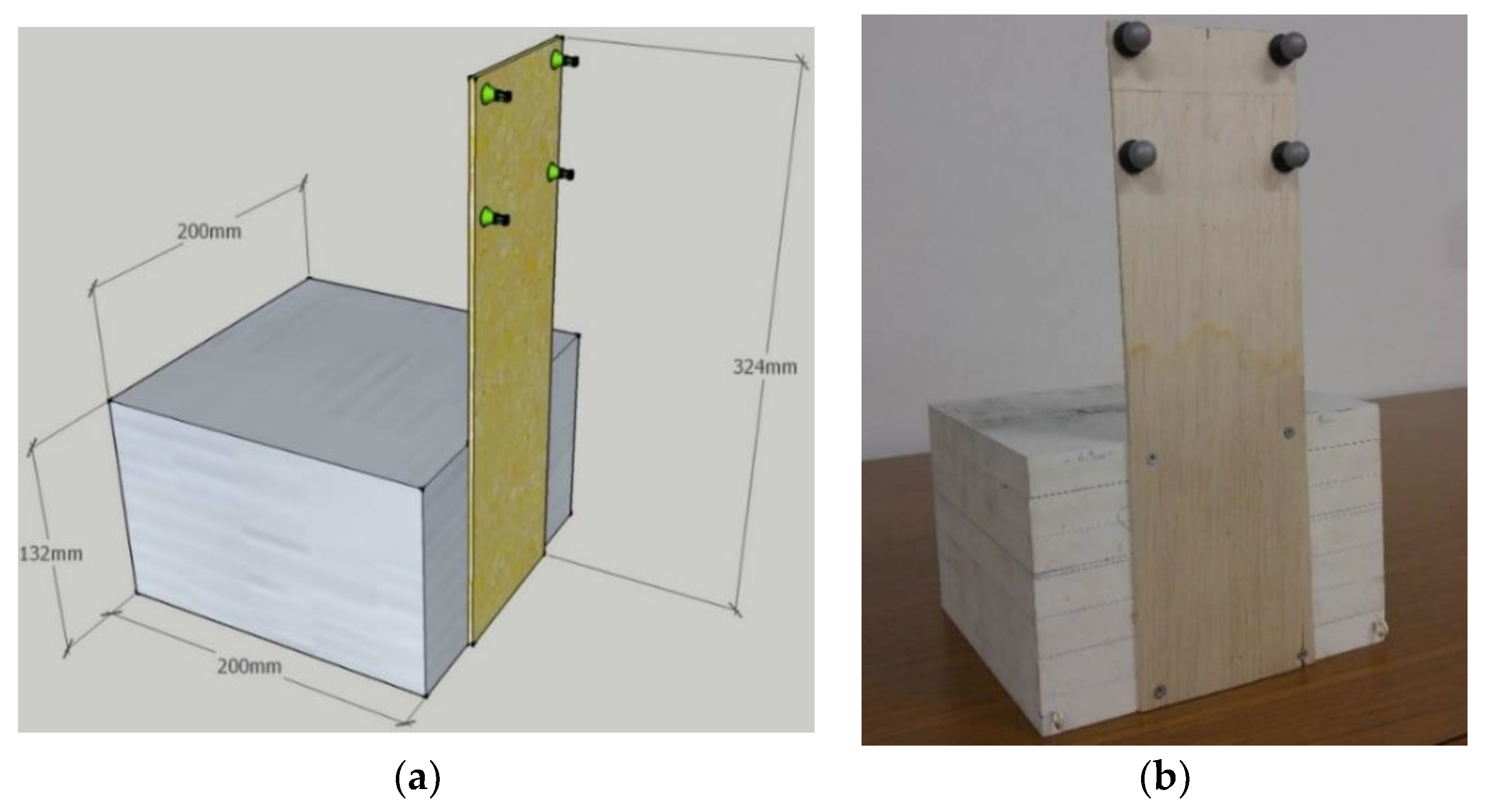 200mm

324mm

132mm

200mm

(a)

(b)