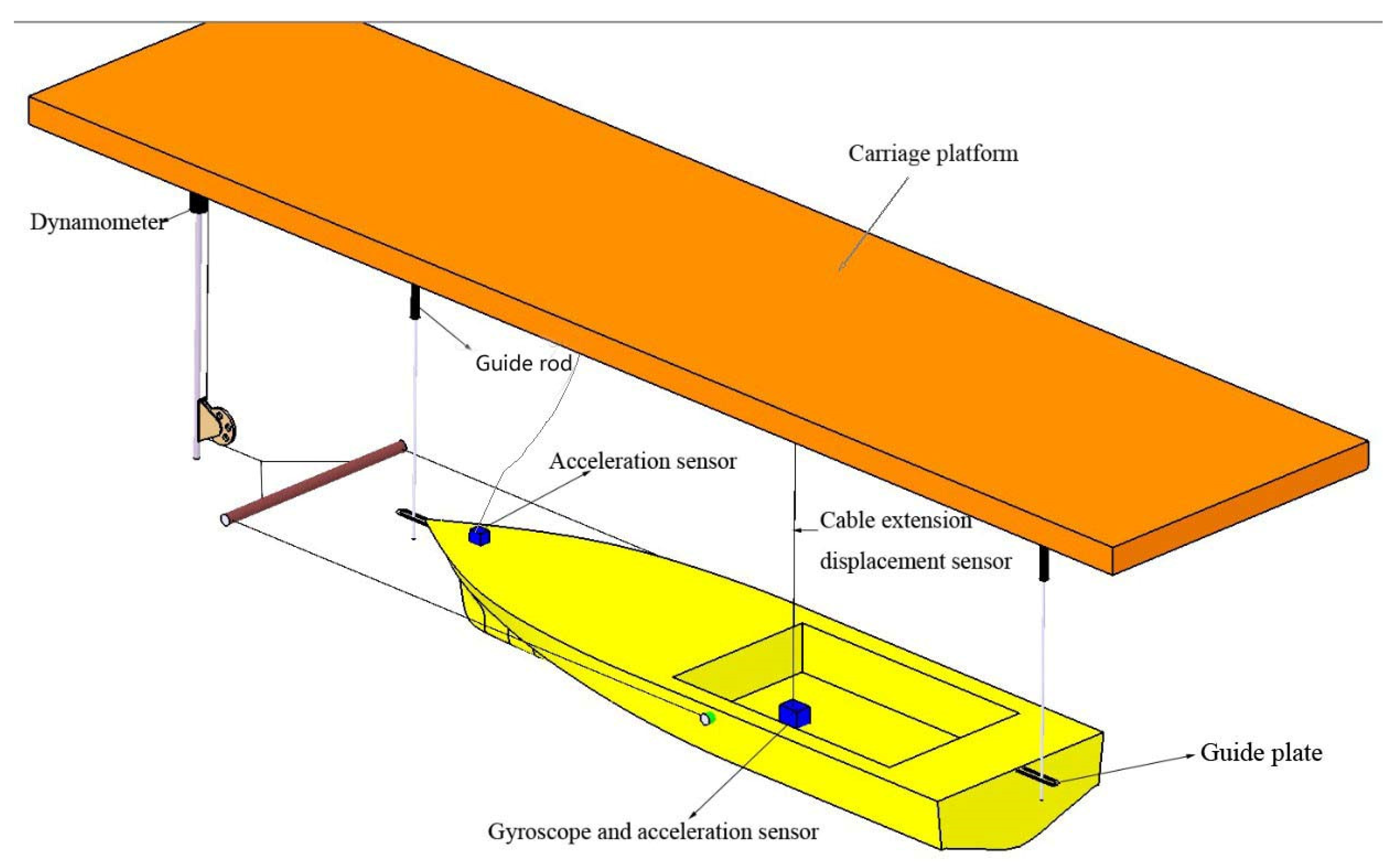 Carriage platform

Dynamometer

Guide rod

Acceleration sensor

Cable extension displacement sensor

Guide plate

Gyroscope and acceleration sensor