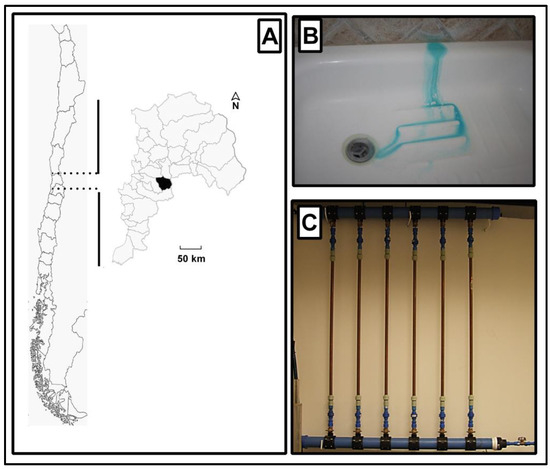 A

N

50 km

B

C