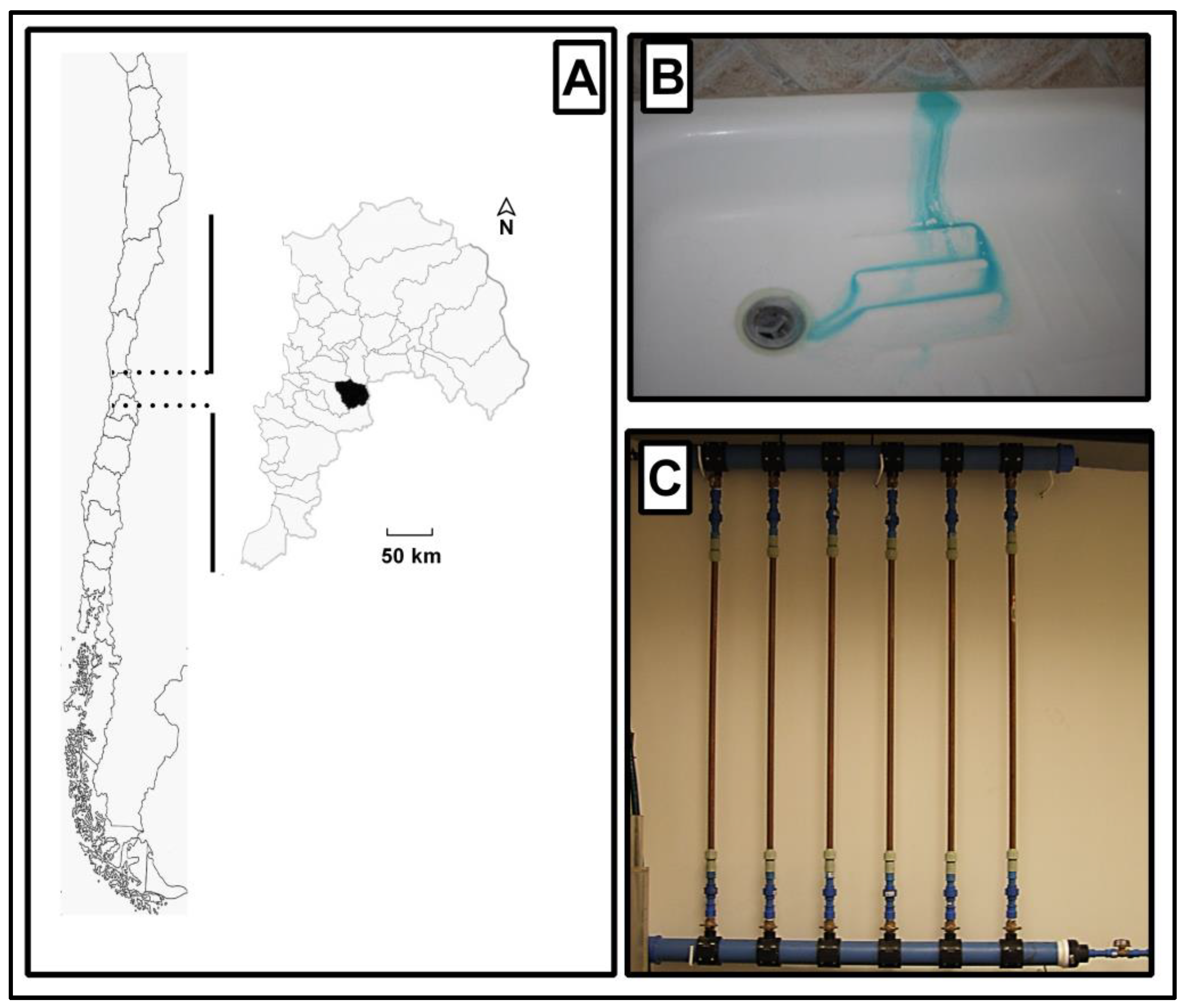 A

N

50 km

B

C