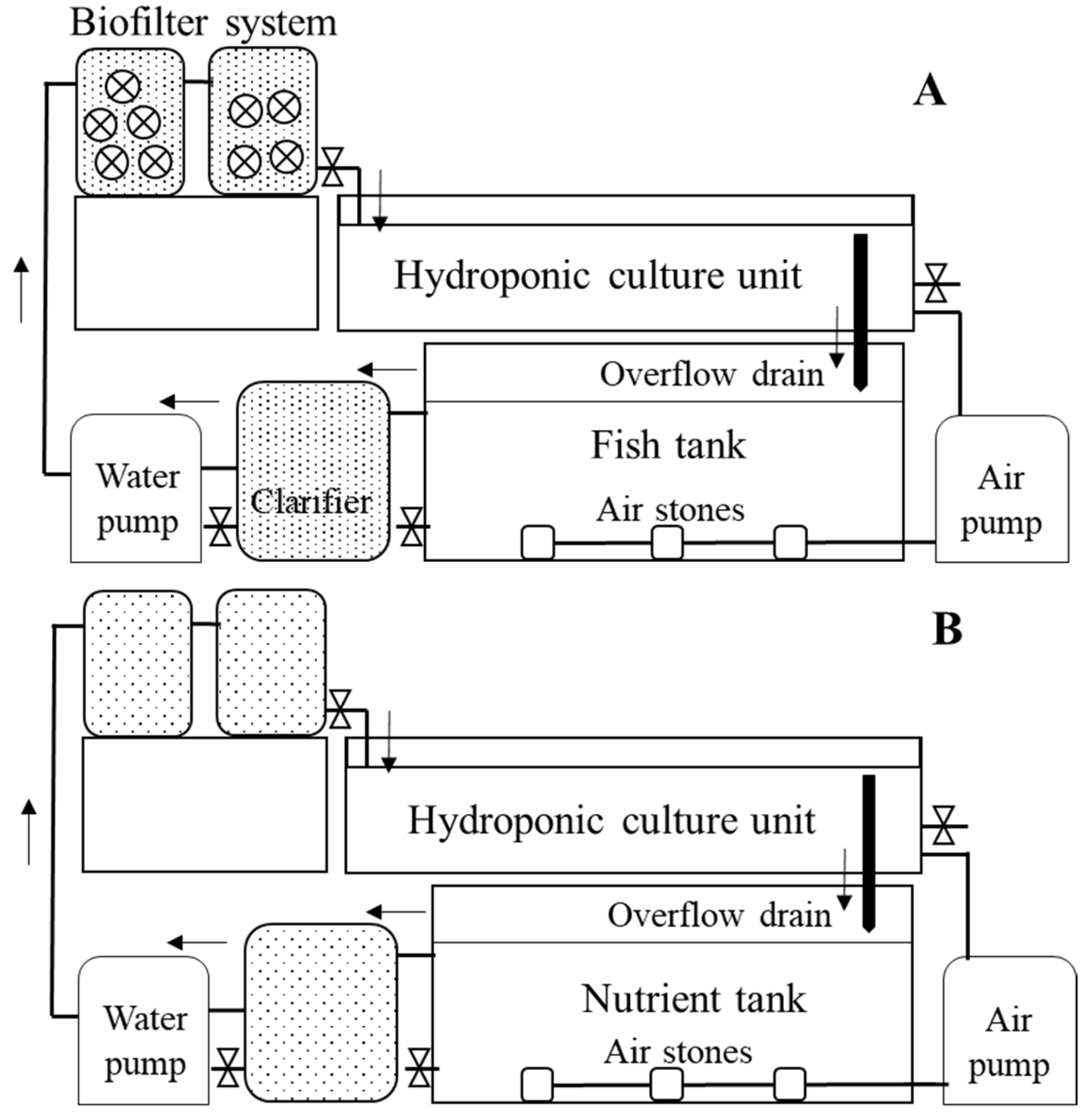 Biofilter system

A

Hydroponic culture unit

Overflow drain

Fish tank

Water pump

Clarifier

Air stones

Air pump

B

Hydroponic culture unit

Overflow drain

Nutrient tank

Water pump

Air stones

Air pump